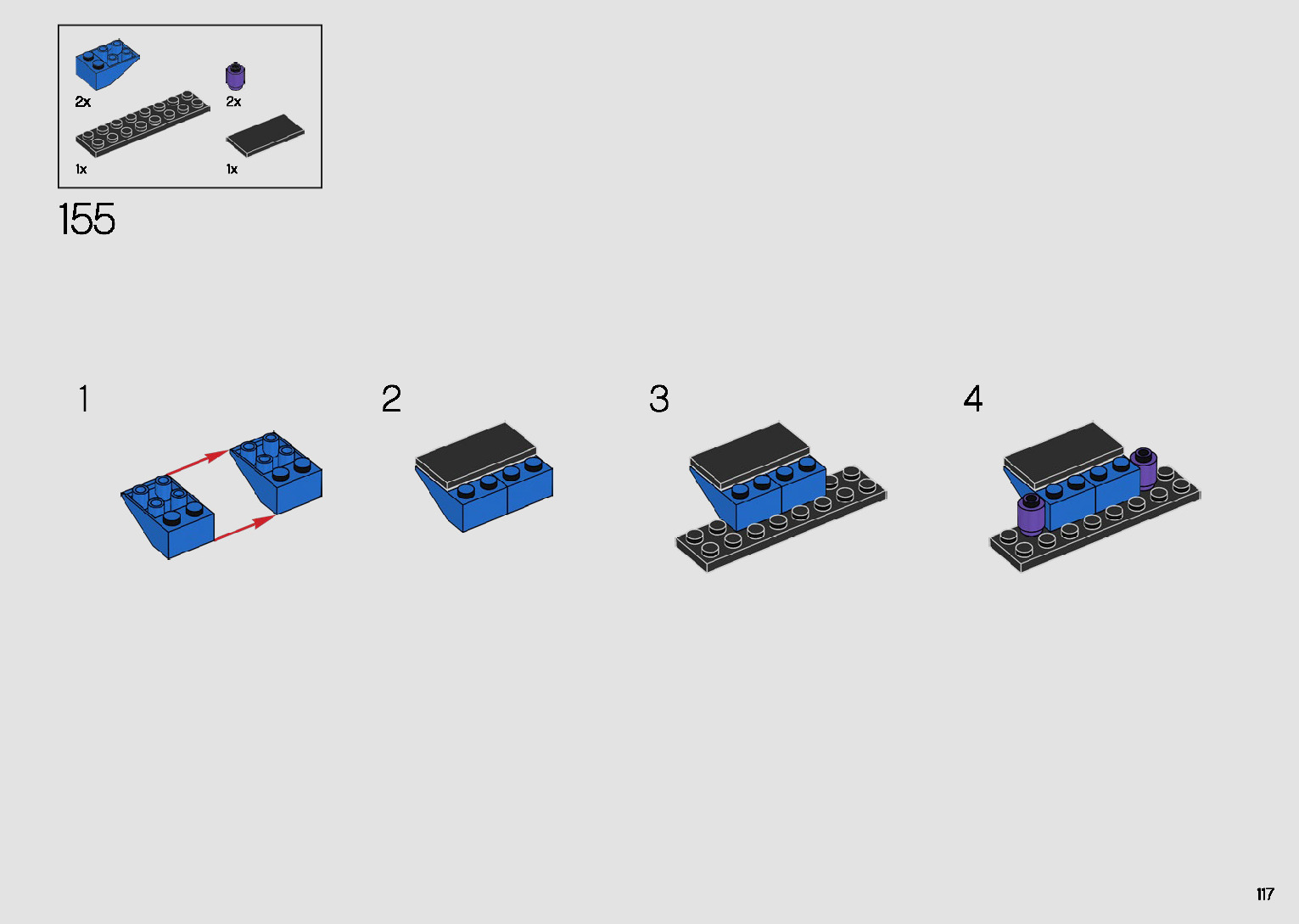 2x
2x
1x
1x
155
1
2
3
4
117