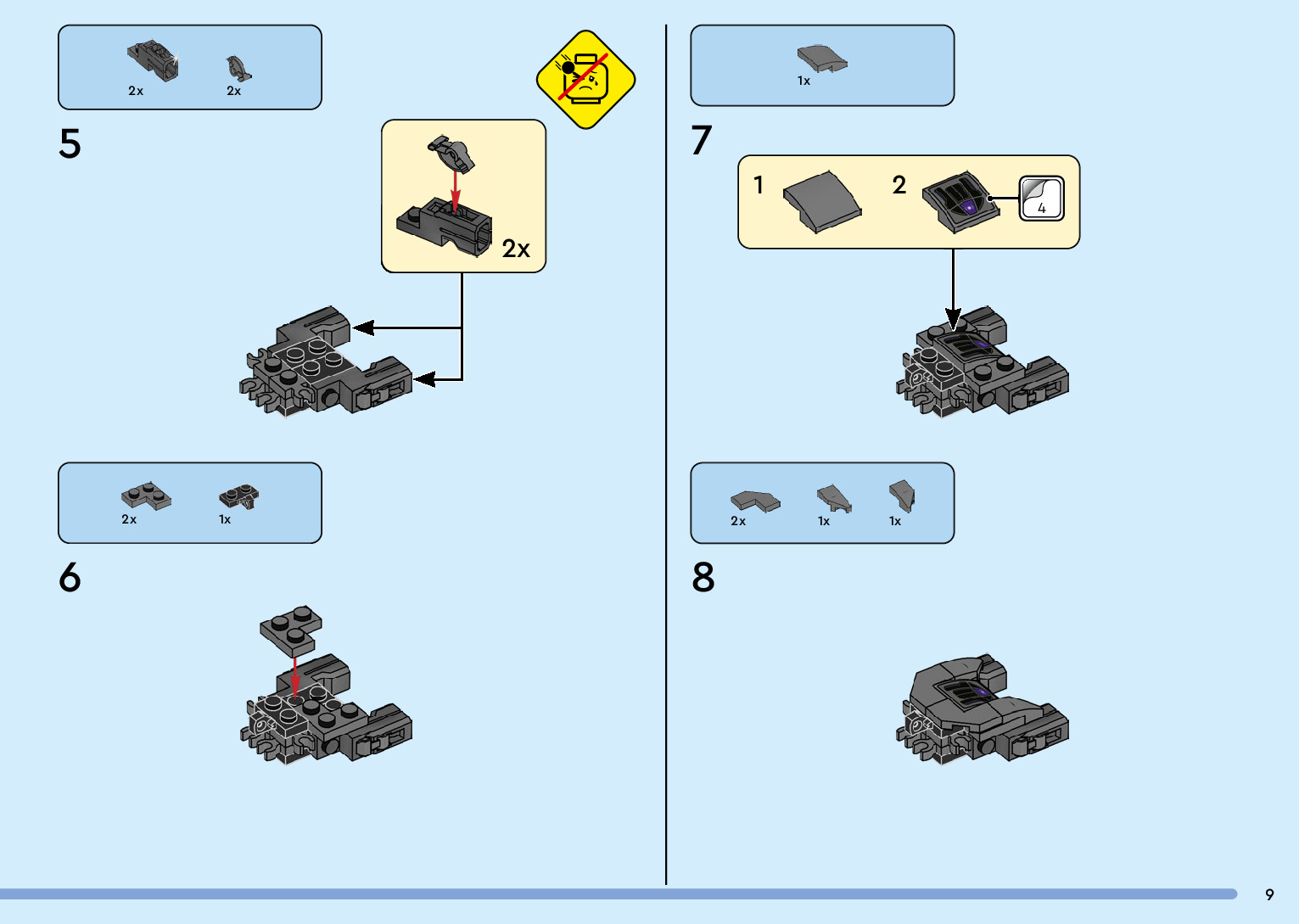 2x 2x

5

2x

2x 1x

6

1x

7

1 2

4

2x 1x 1x

8

9