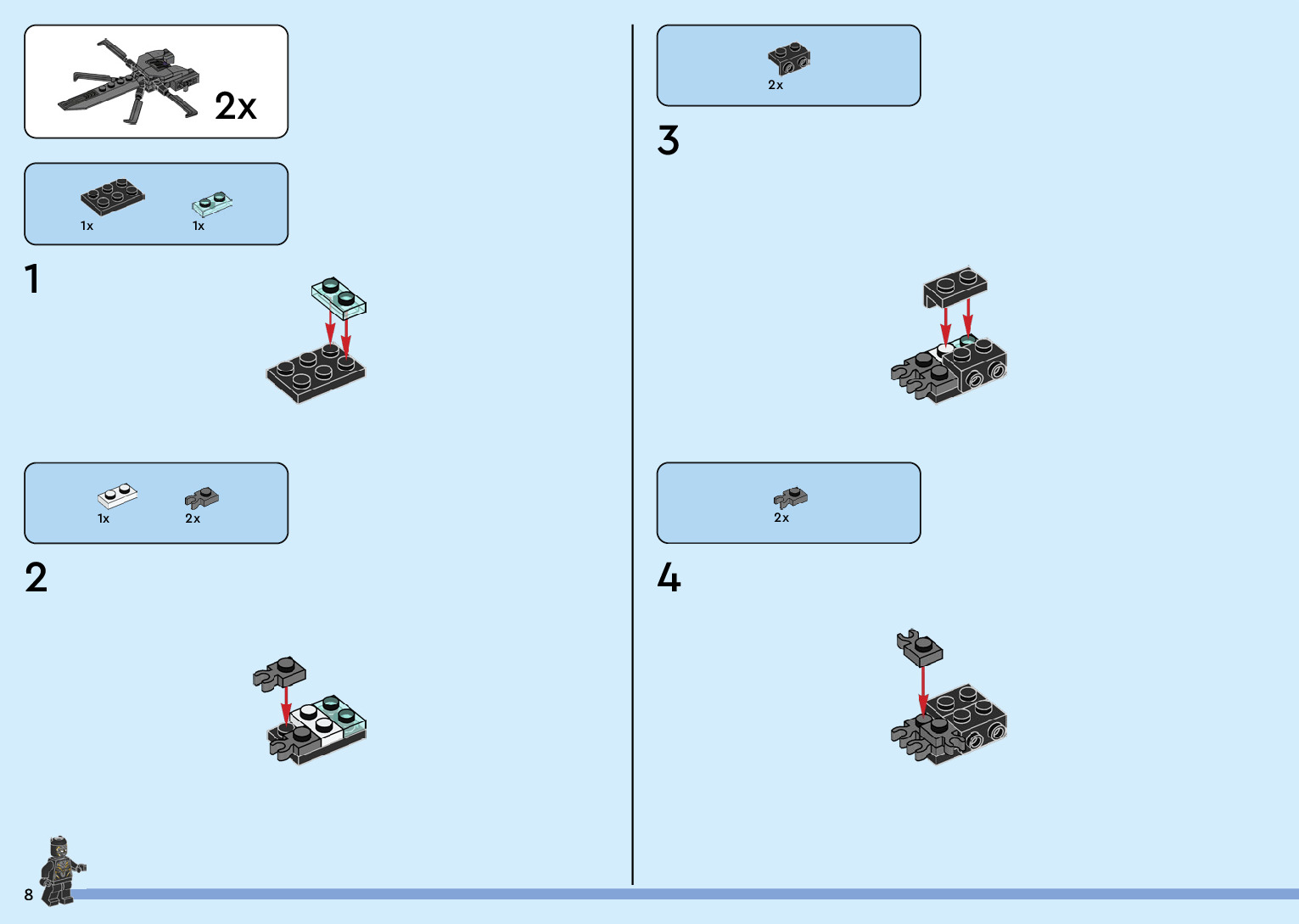 2x

1x 1x

1

1x 2x

2

8

2x

3

2x

4