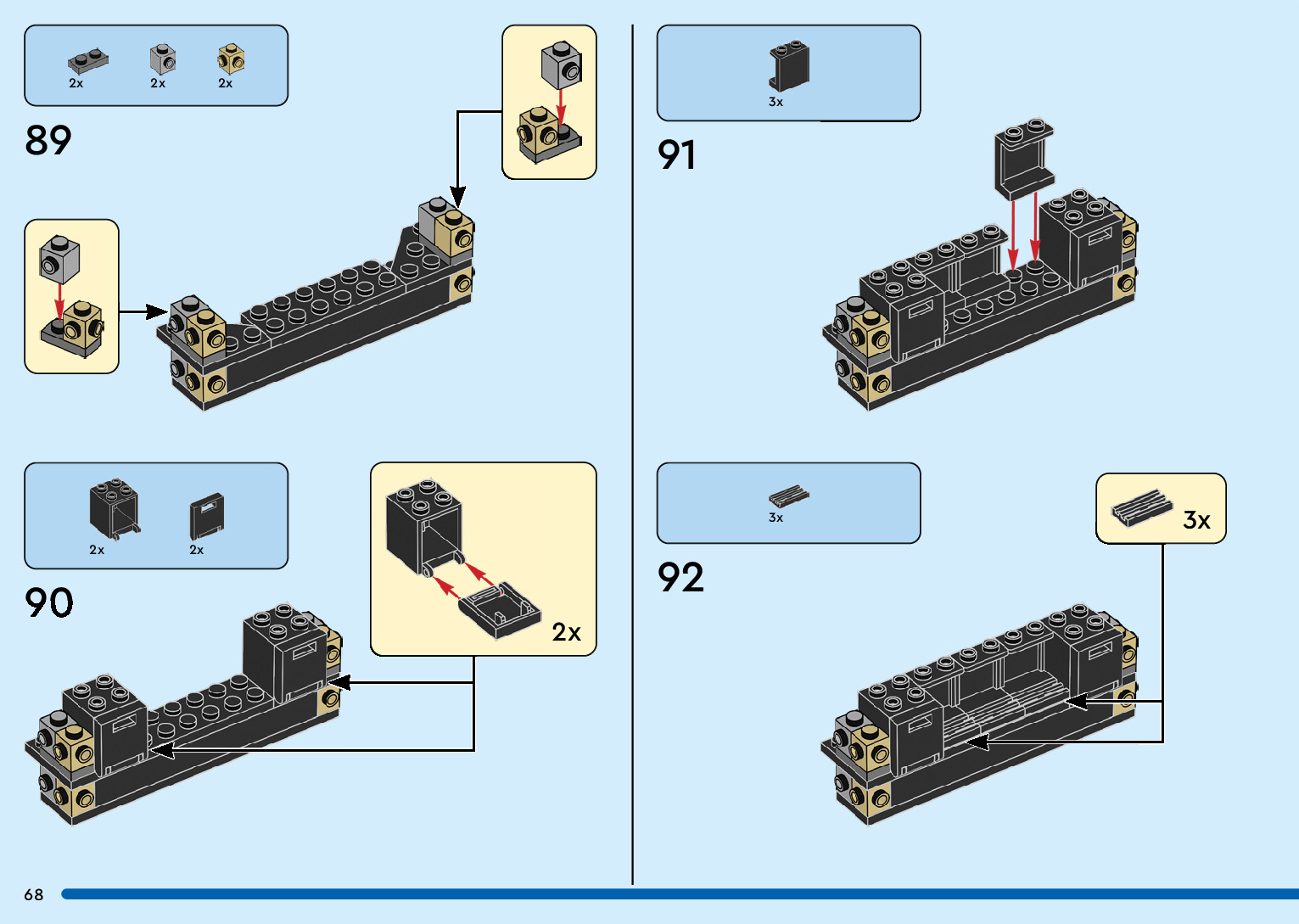 2x 2x 2x

89

2x 2x

90

2x

3x

91

3x

92

3x

68