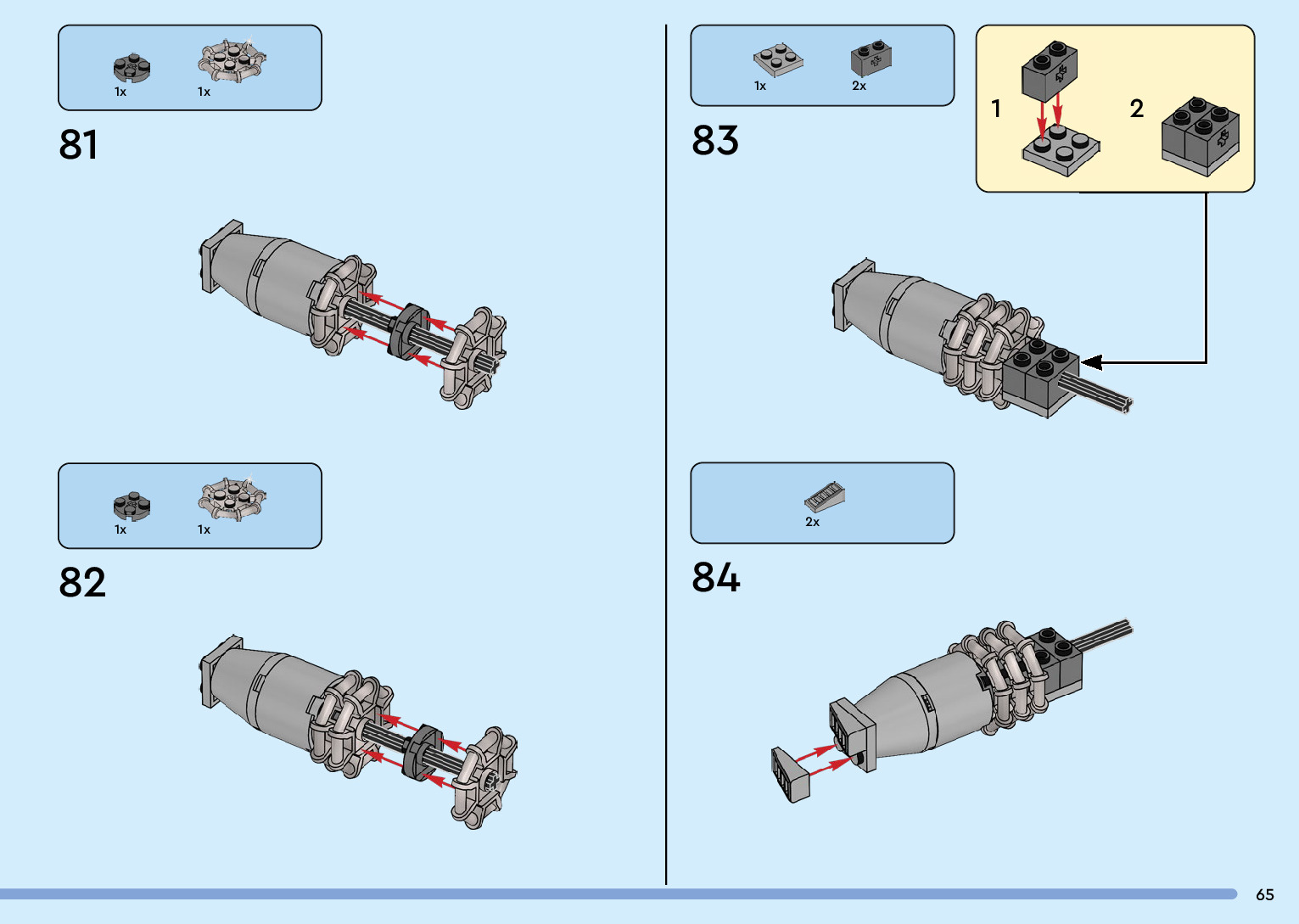 1x 1x

81

1x 1x

82

1x 2x

83

1

2

2x

84

65