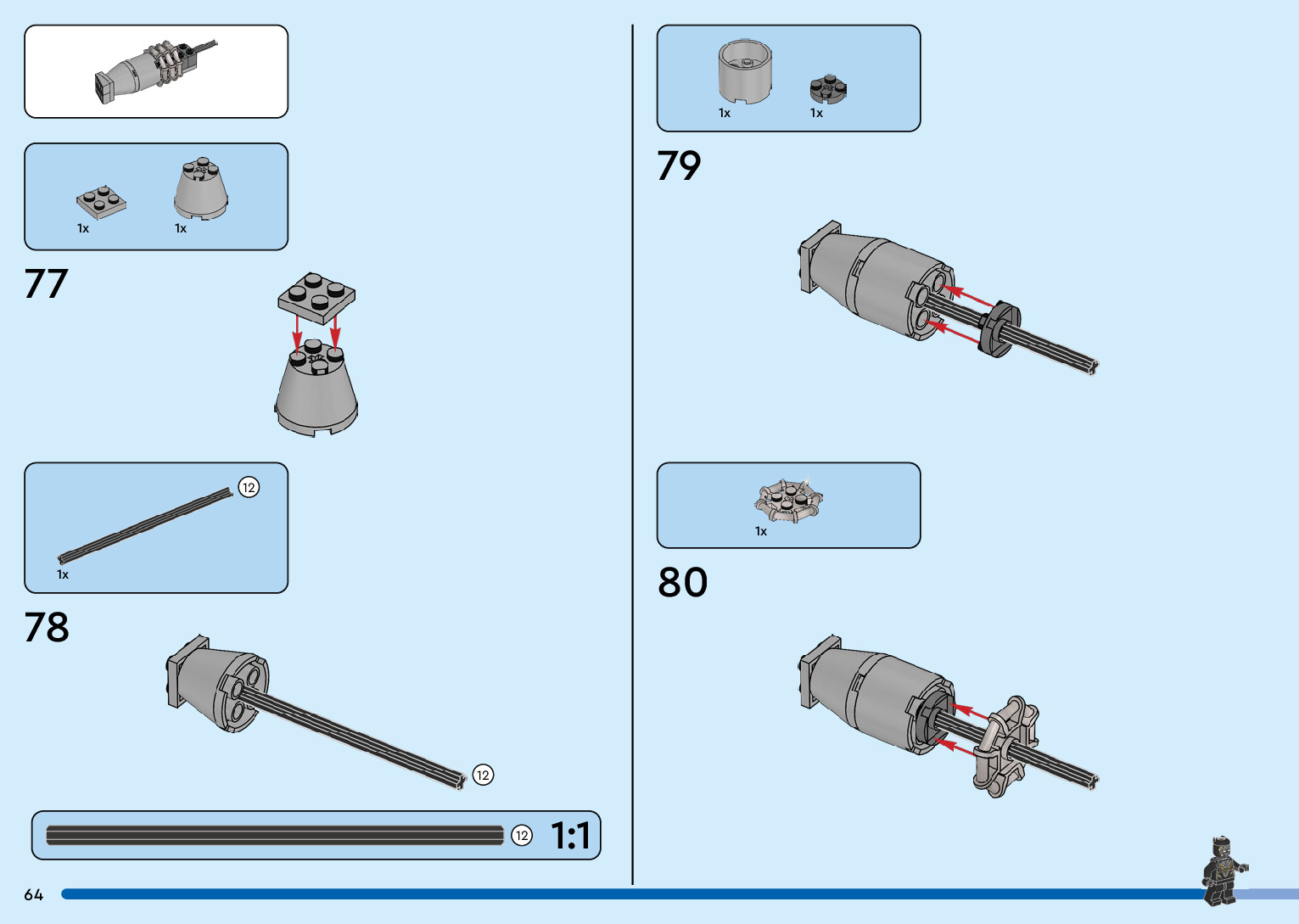 1x 1x

77

12

1x

78

12

12 1:1

64

1x 1x

79

1x

80