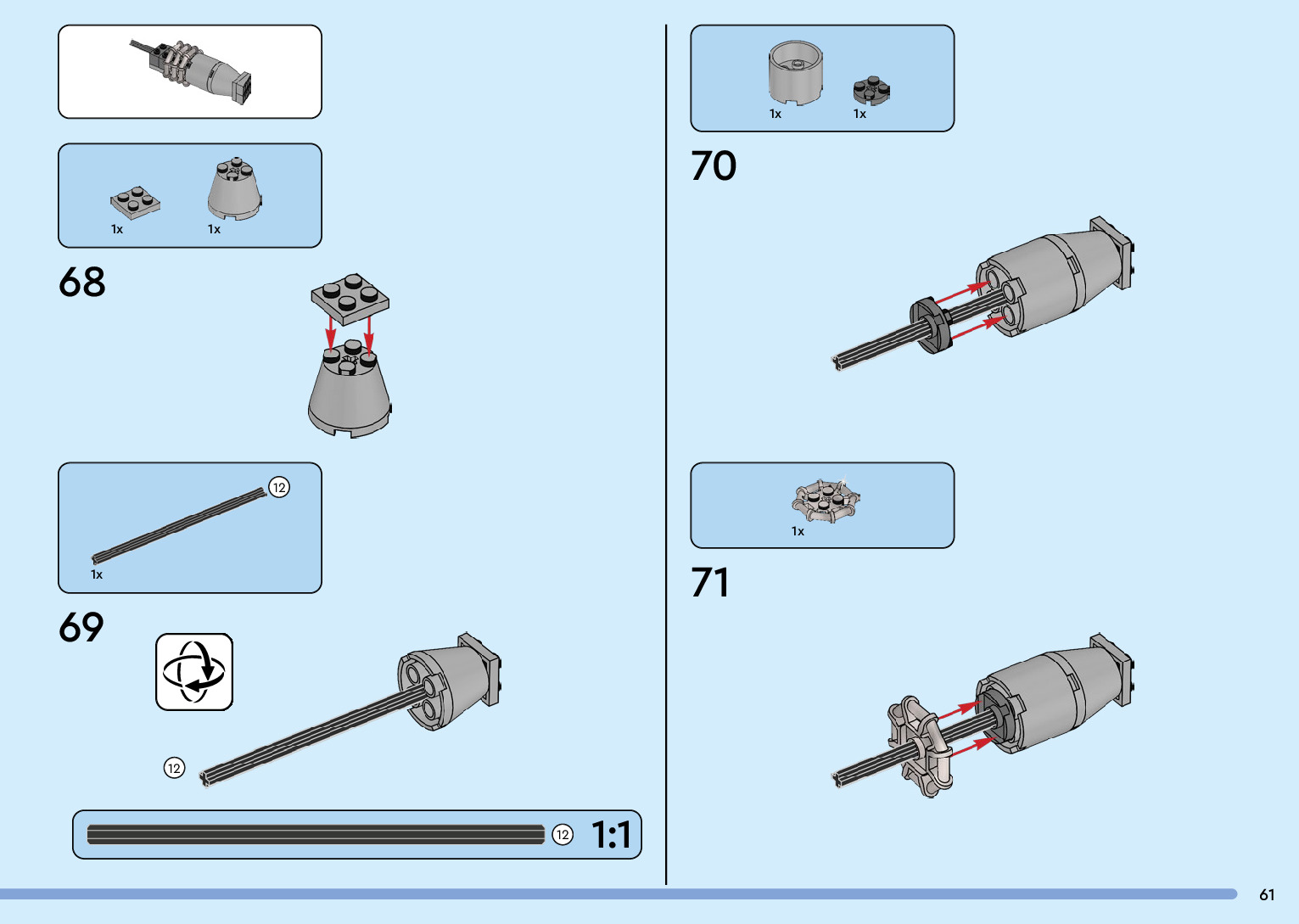 1x 1x

68

12

1x

69

12

12 1:1

1x 1x

70

1x

71

61