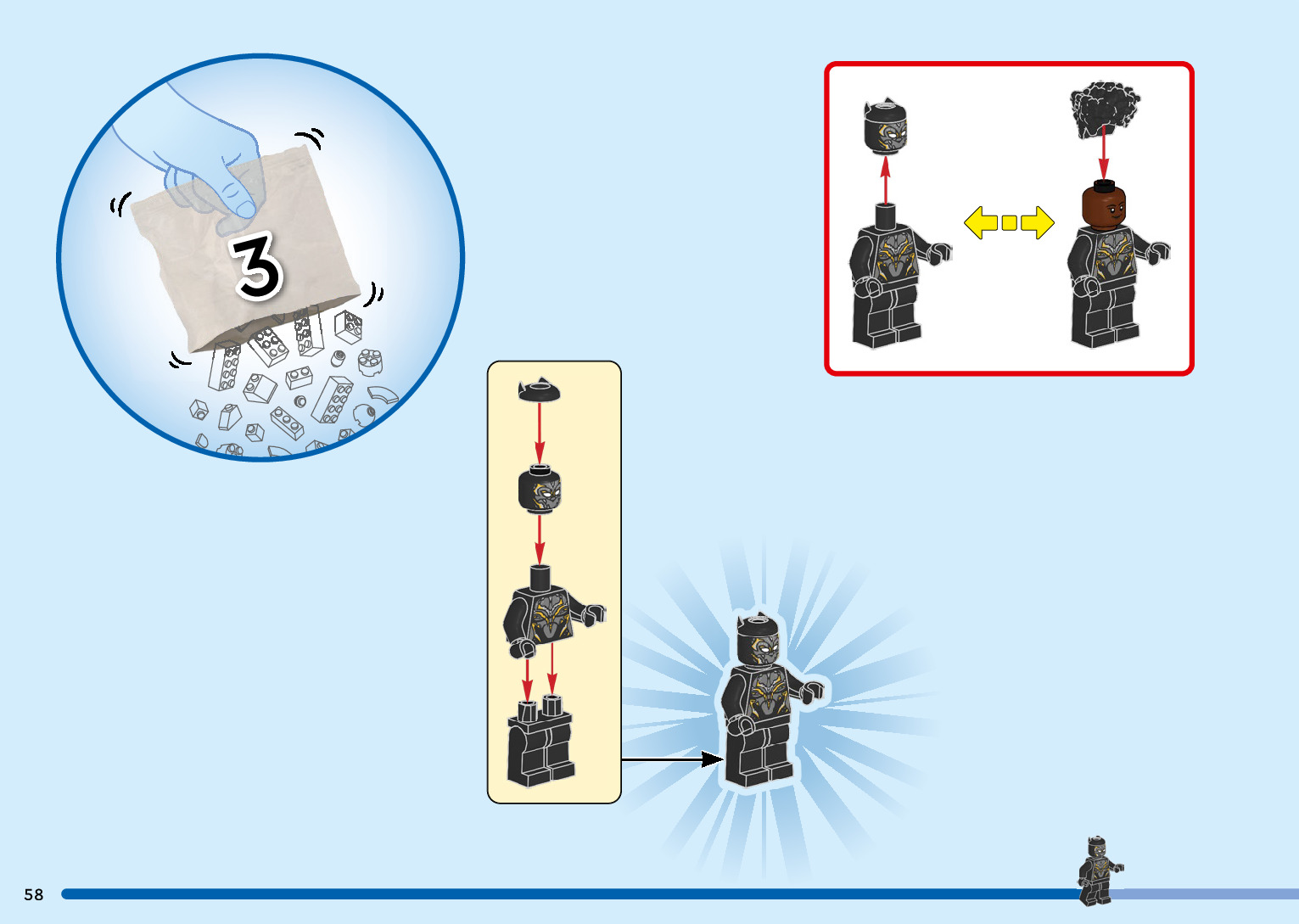 3

58