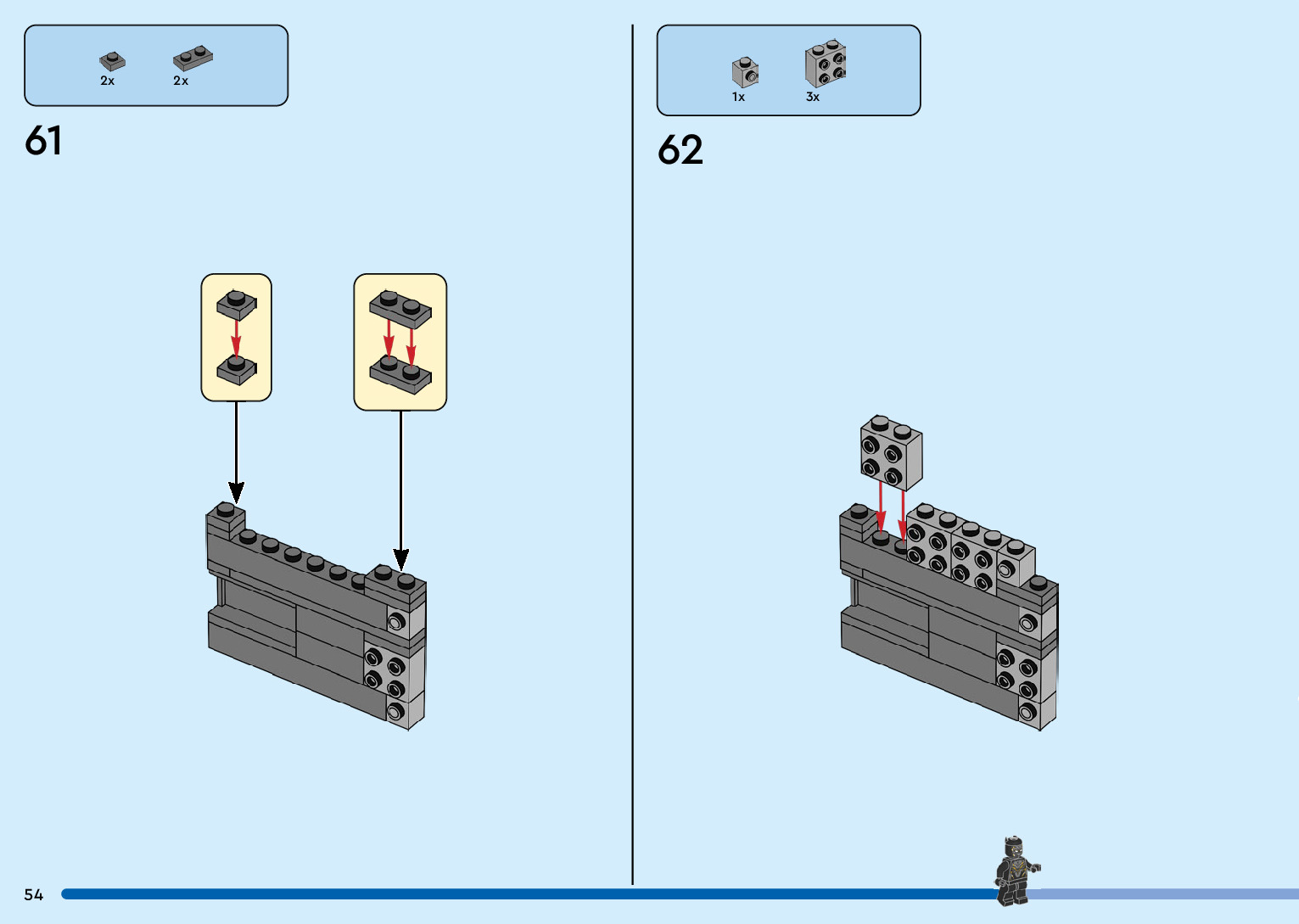 2x 2x

61

1x 3x

62

54