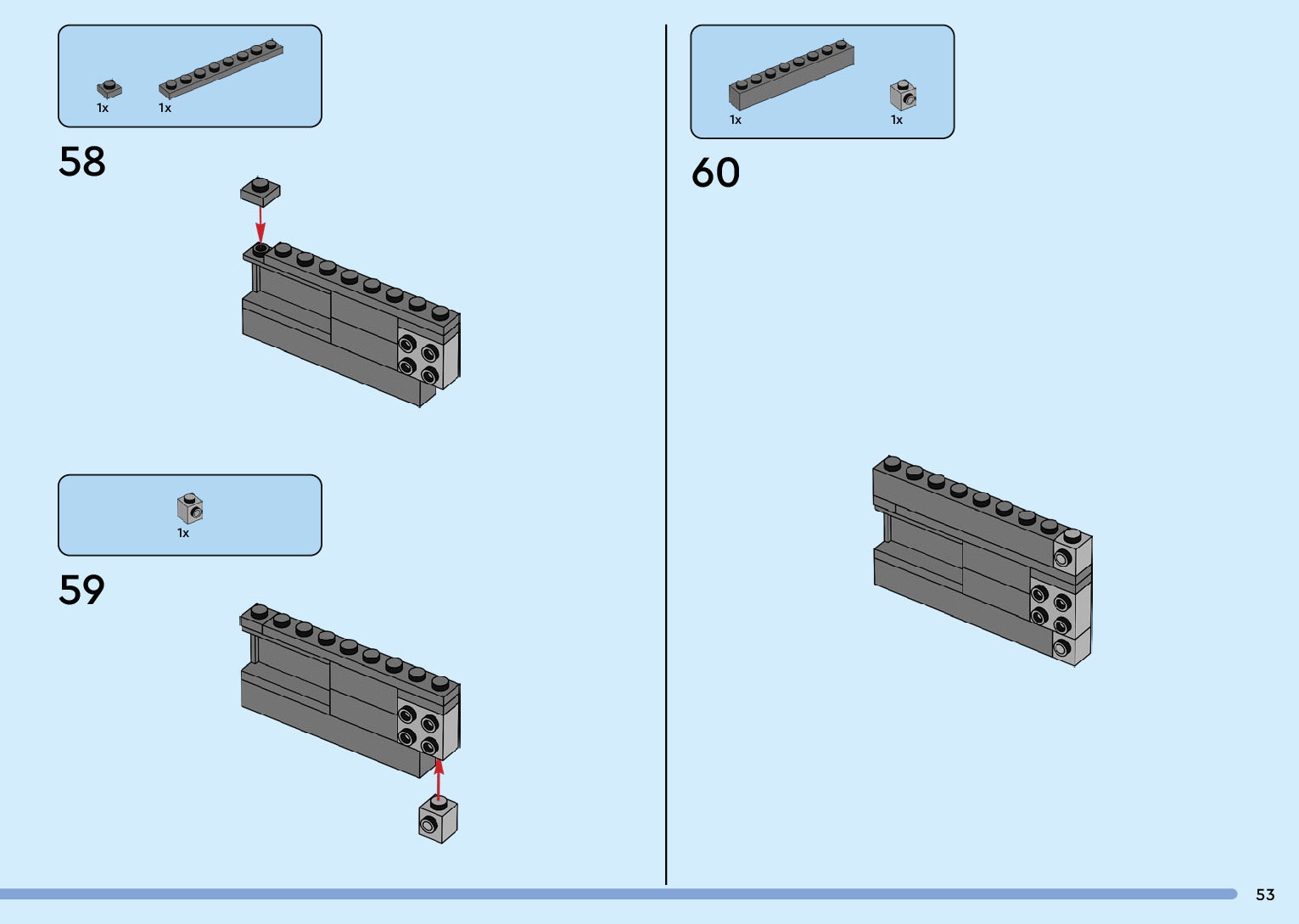 1x
1x

58

1x

59

1x
1x

60

53