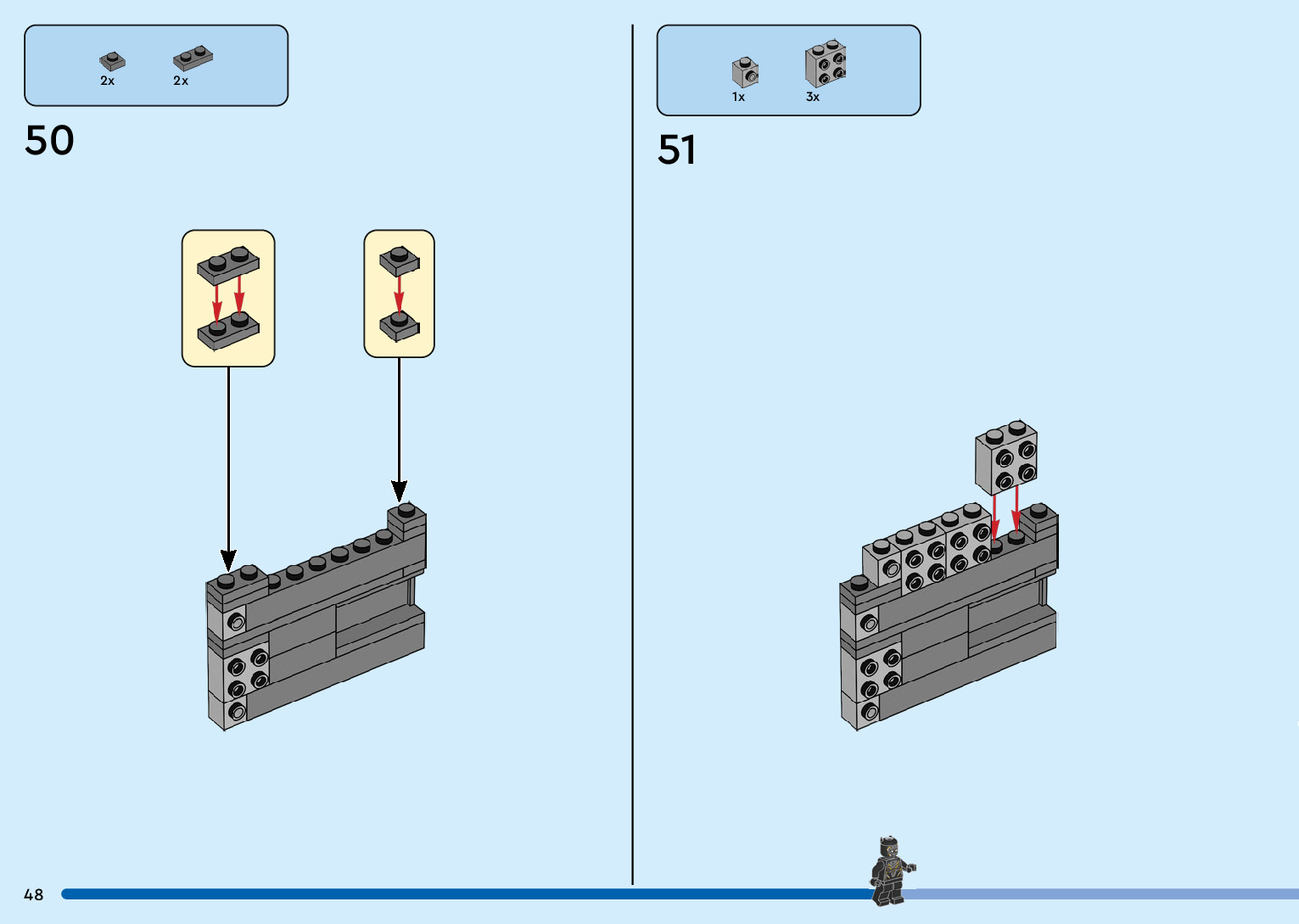 2x 2x

50

1x 3x

51

48