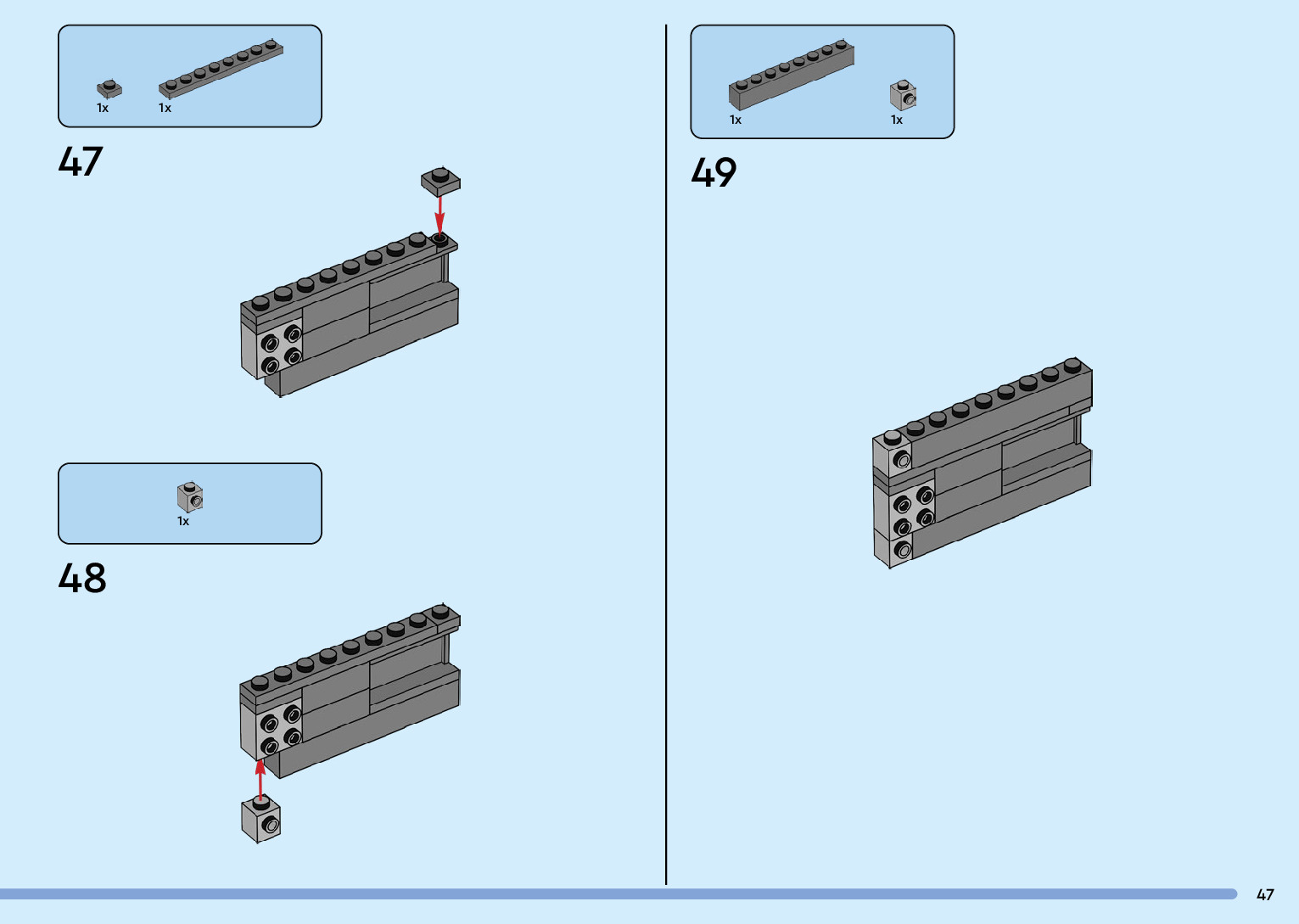 1x 1x

47

1x

48

1x 1x

49

47