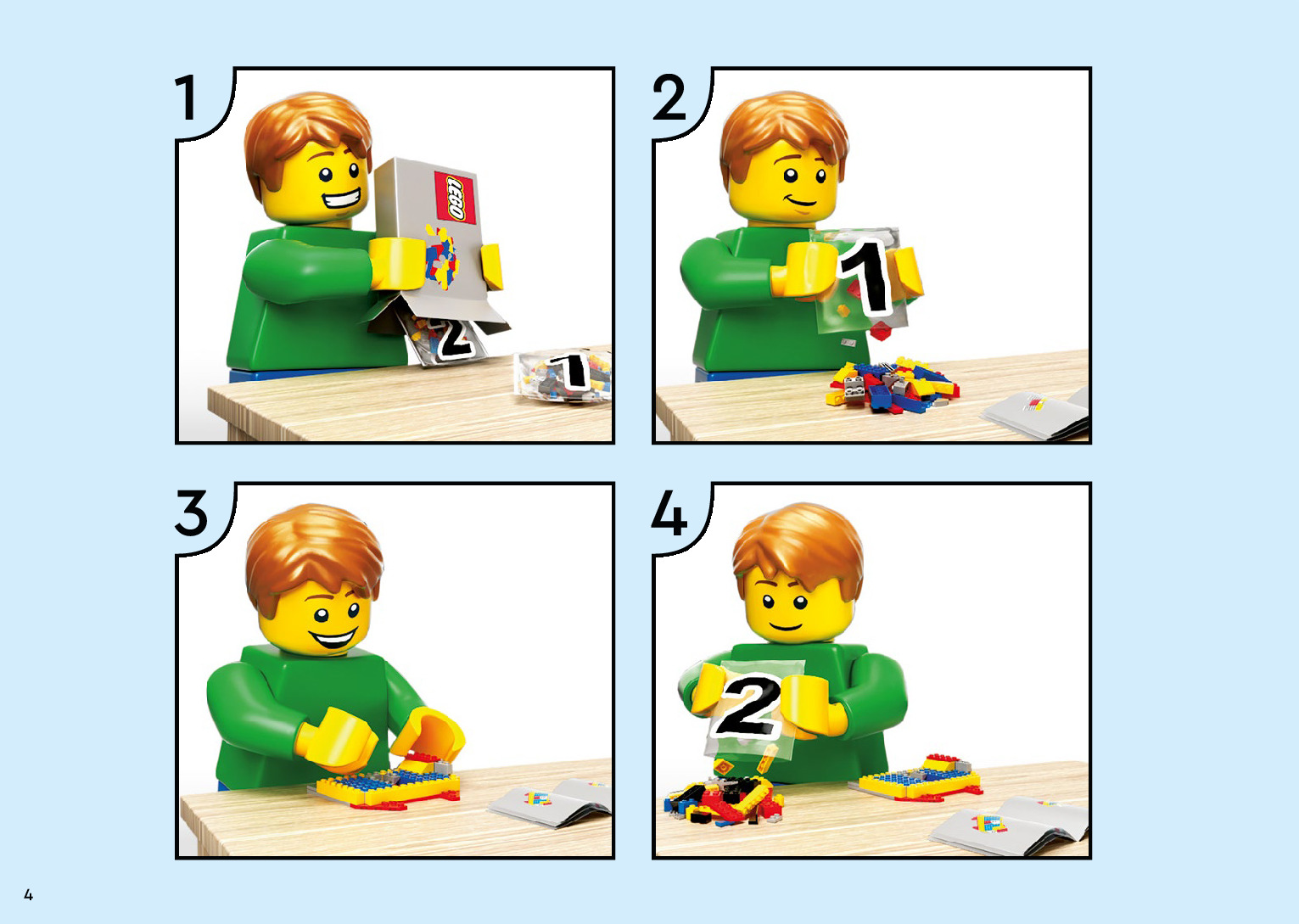 1

LEGO

2

1

2

1

3

4

2

4