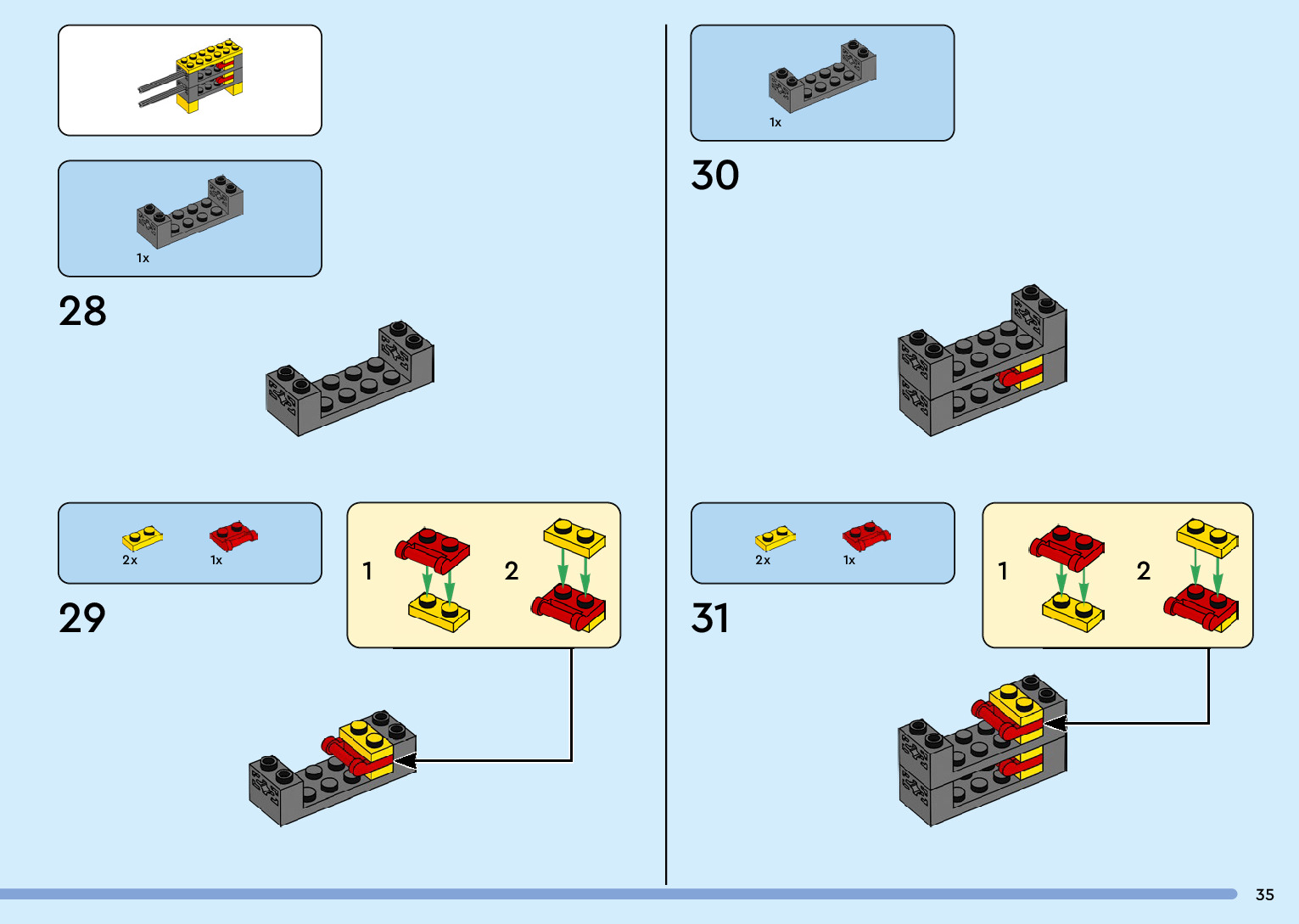 1x

28

2x 1x

29

1 2

1x

30

2x 1x

31

1 2

35