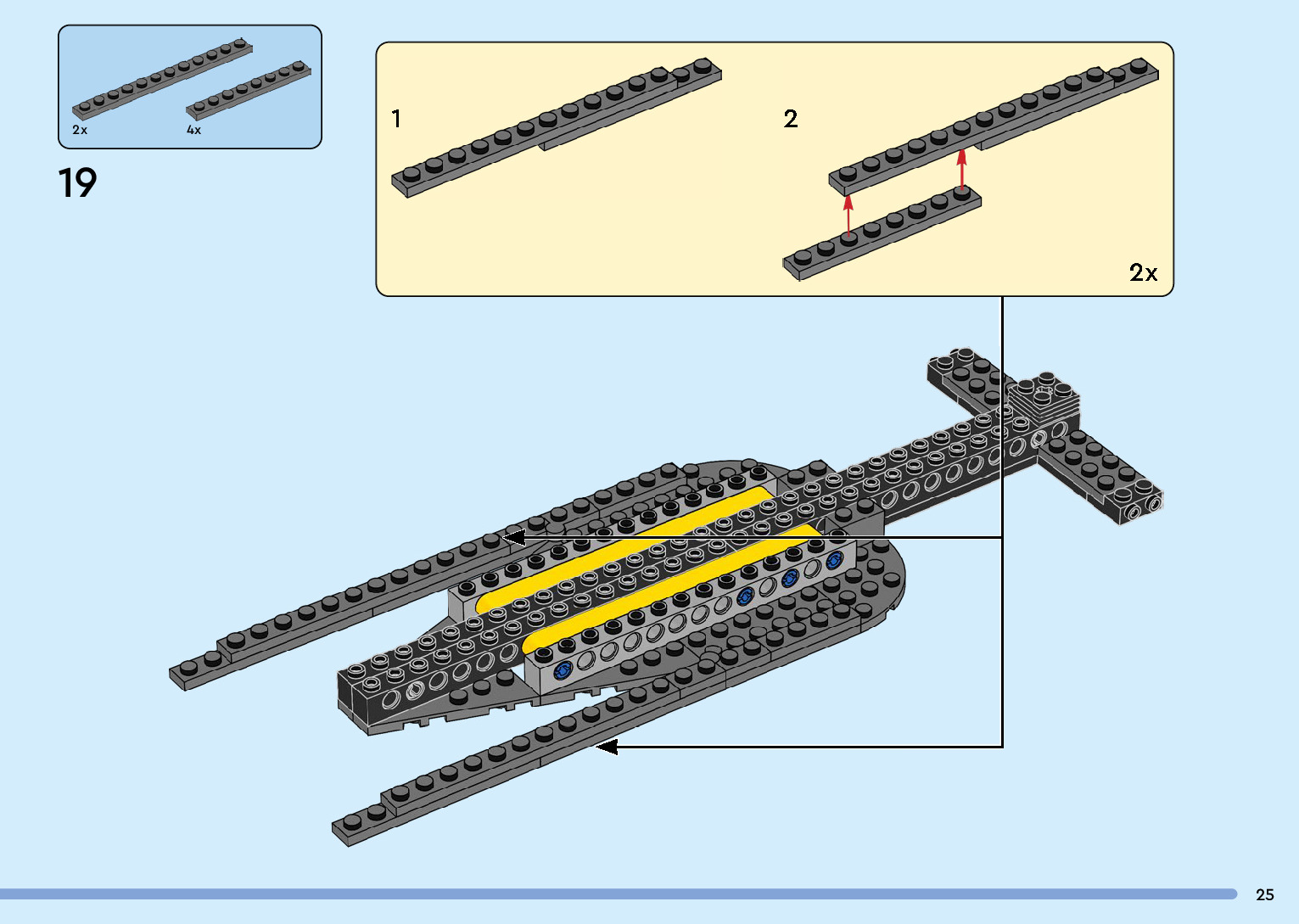 2x
4x

19

1

2

2x

25