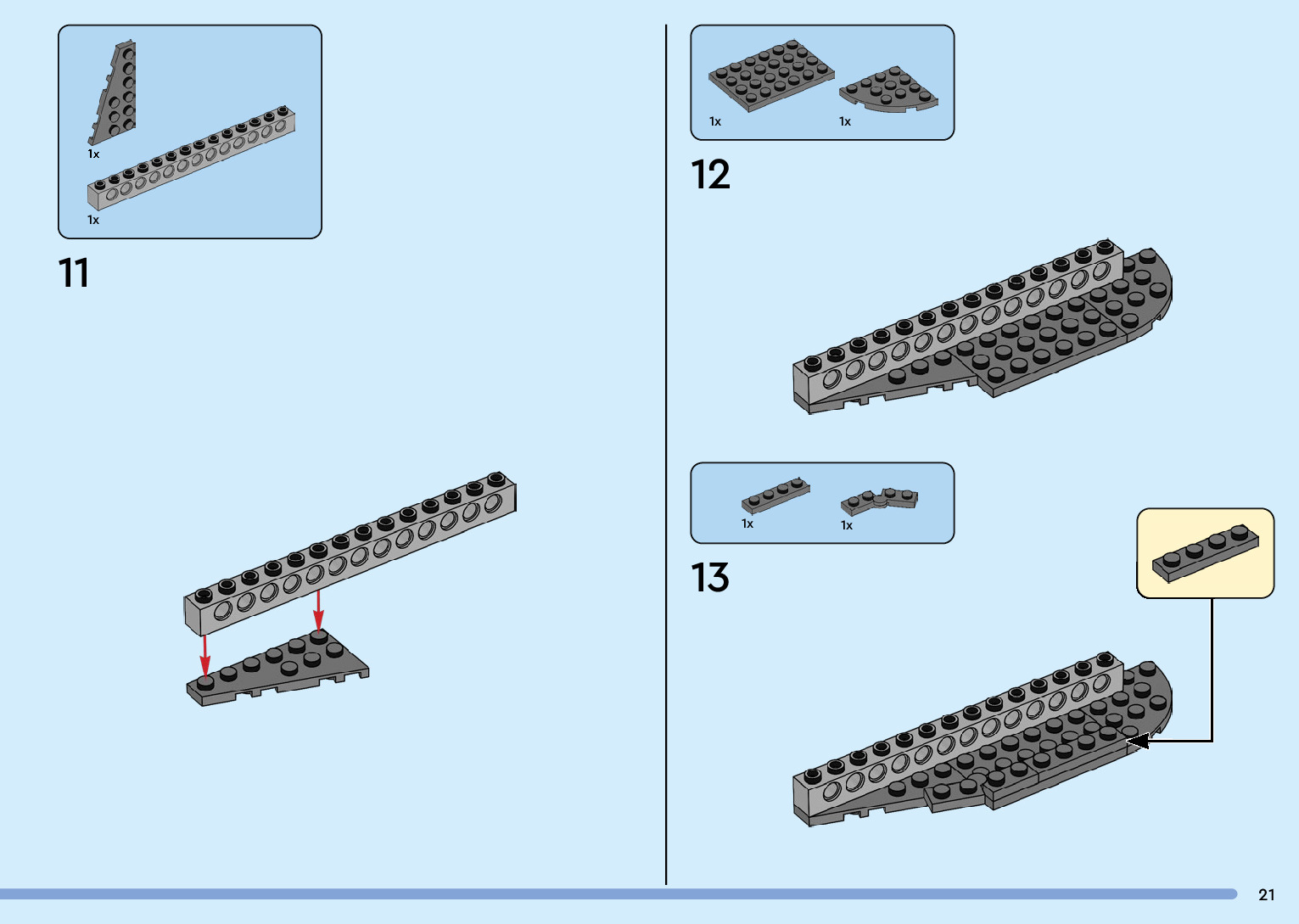 1x
1x
11

1x
1x
12

1x
1x
13

21