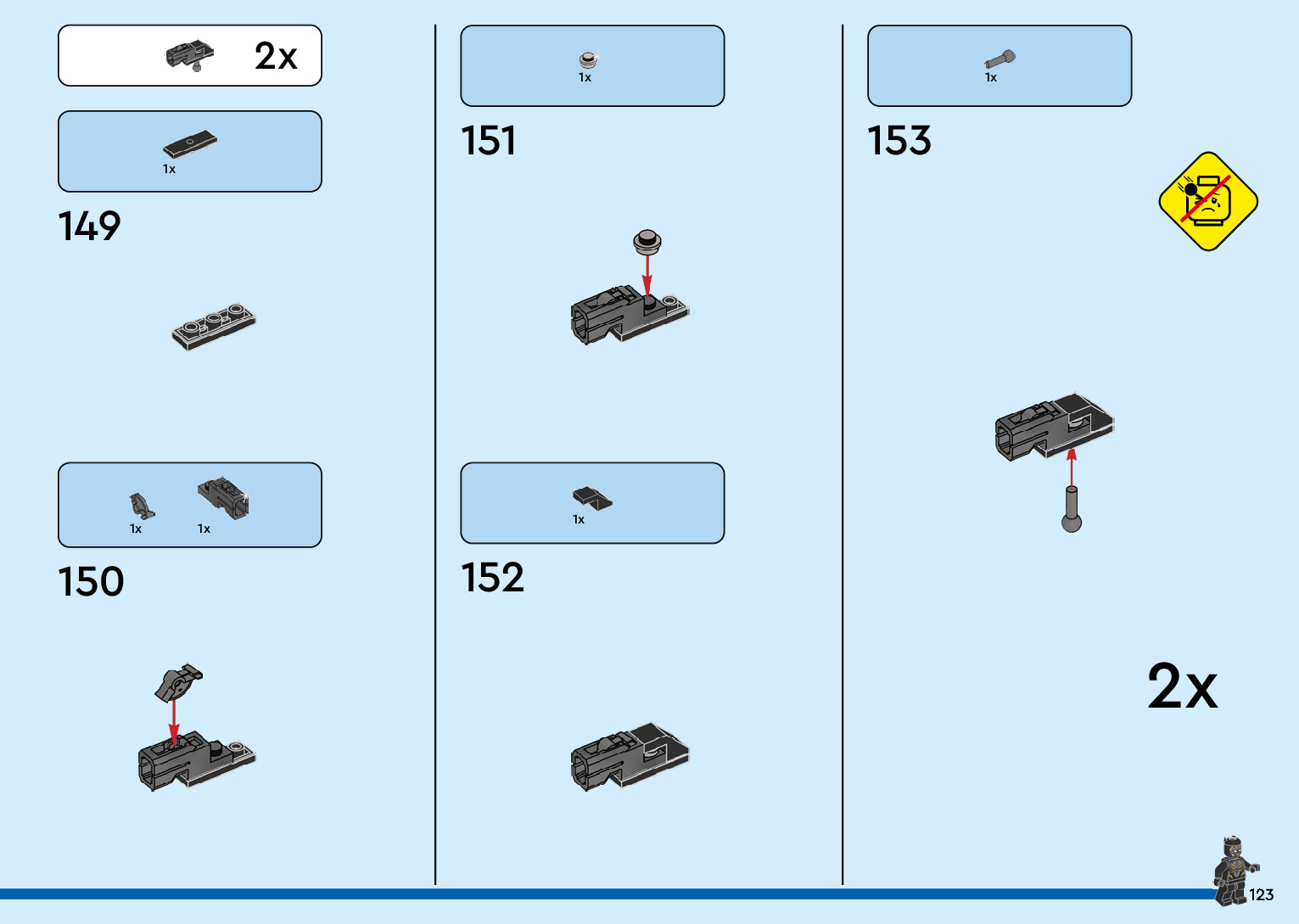 2x

1x

149

1x 1x

150

1x

151

1x

152

1x

153

2x

123