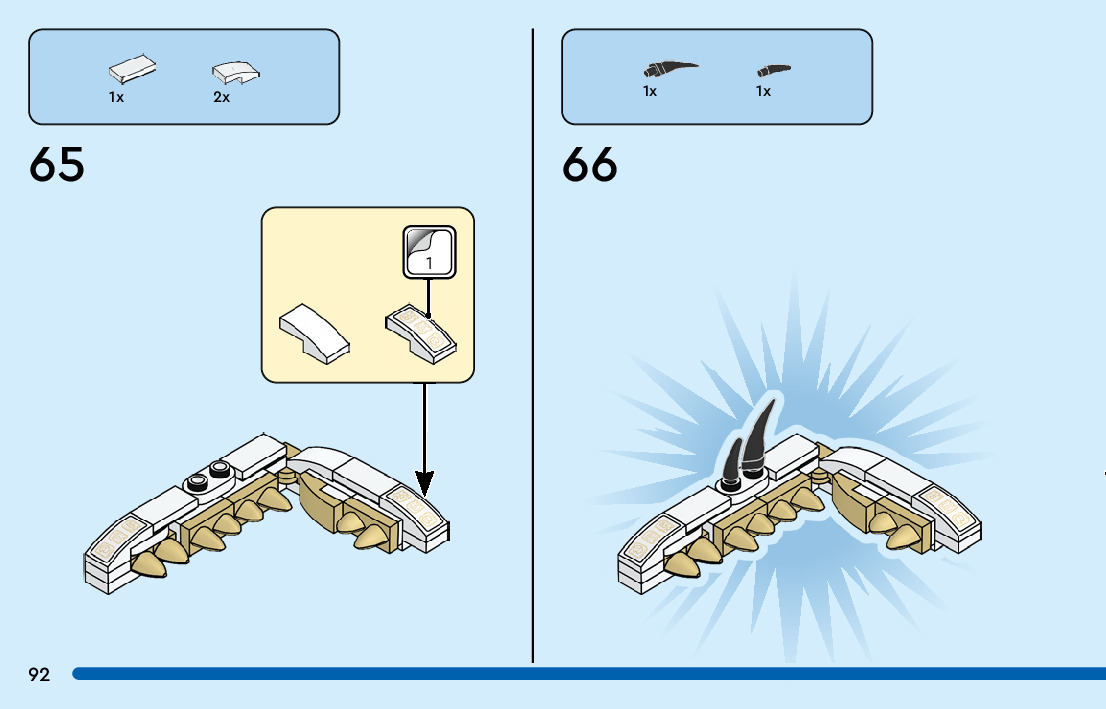 1x 2x

65

1

1x 1x

66

92