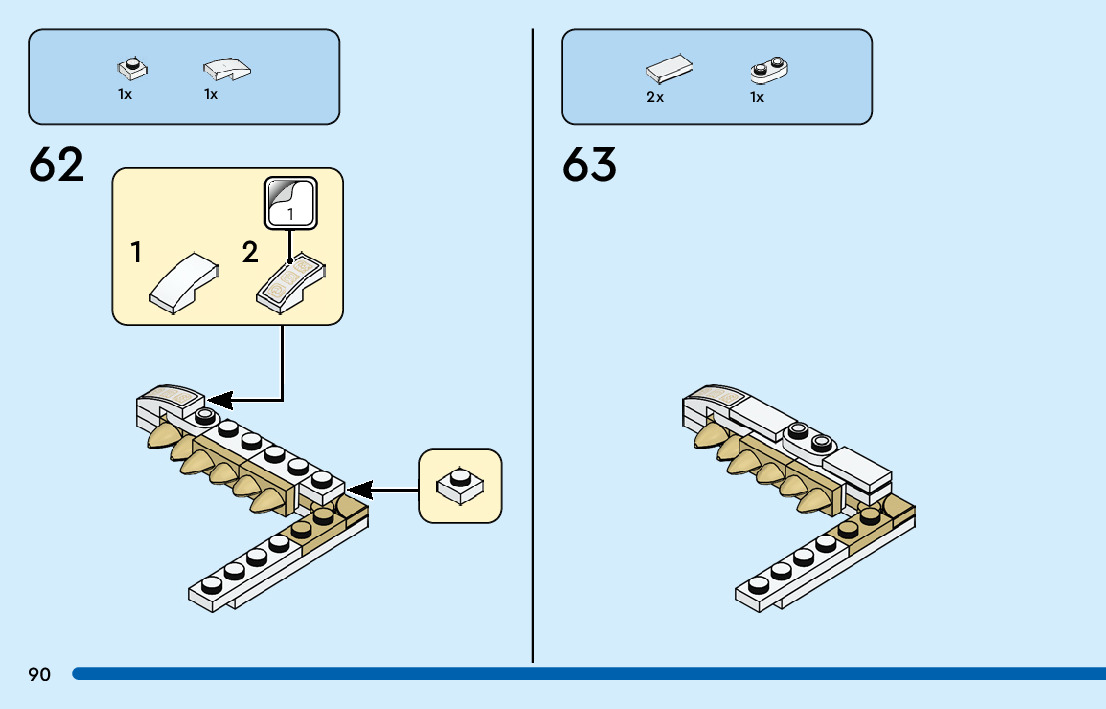 1x 1x

62

1 2

1

2x 1x

63

90