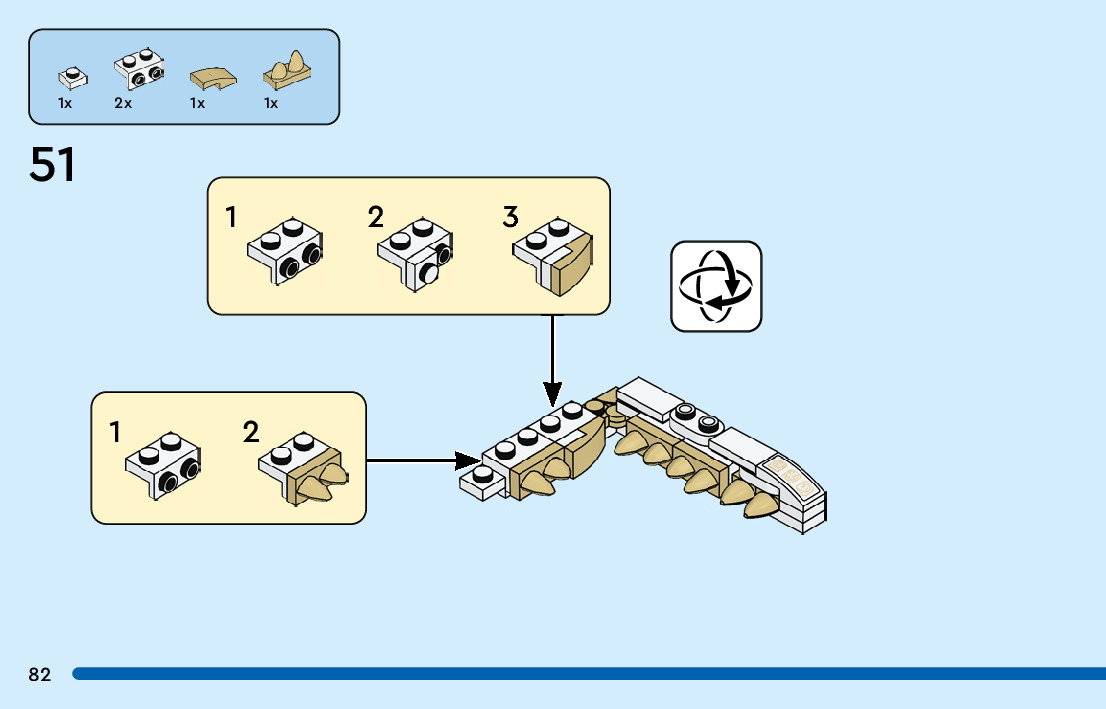 1x 2x 1x 1x

51

1 2 3

1 2

82