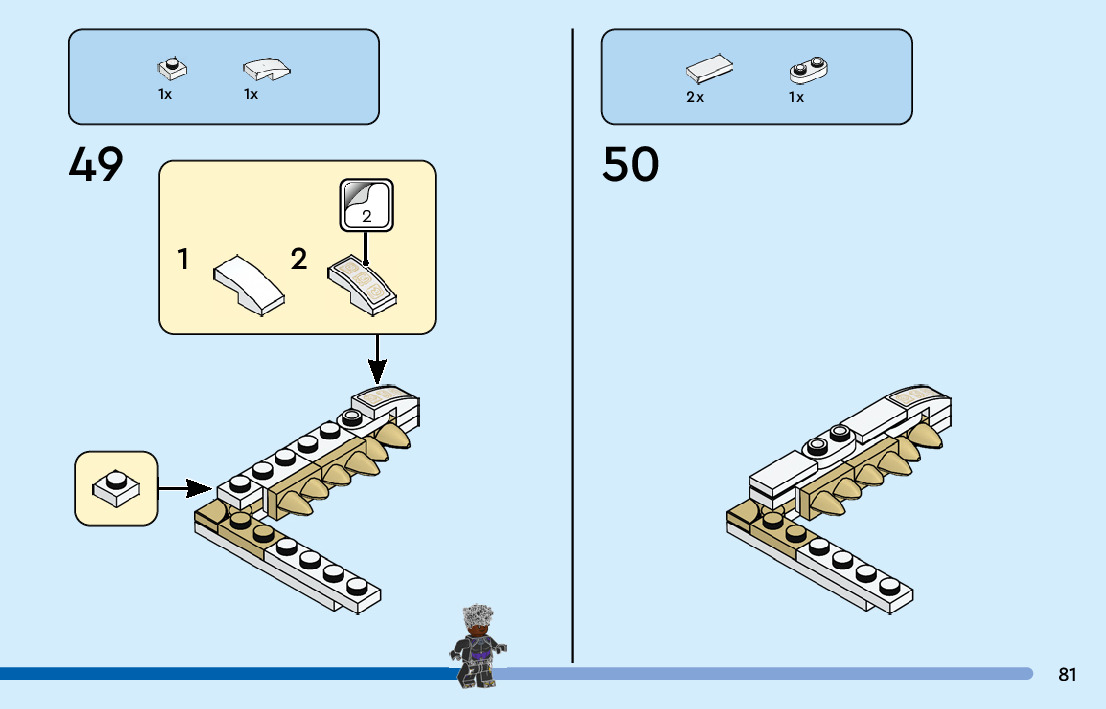 1x 1x

49

1 2

2

2x 1x

50

81