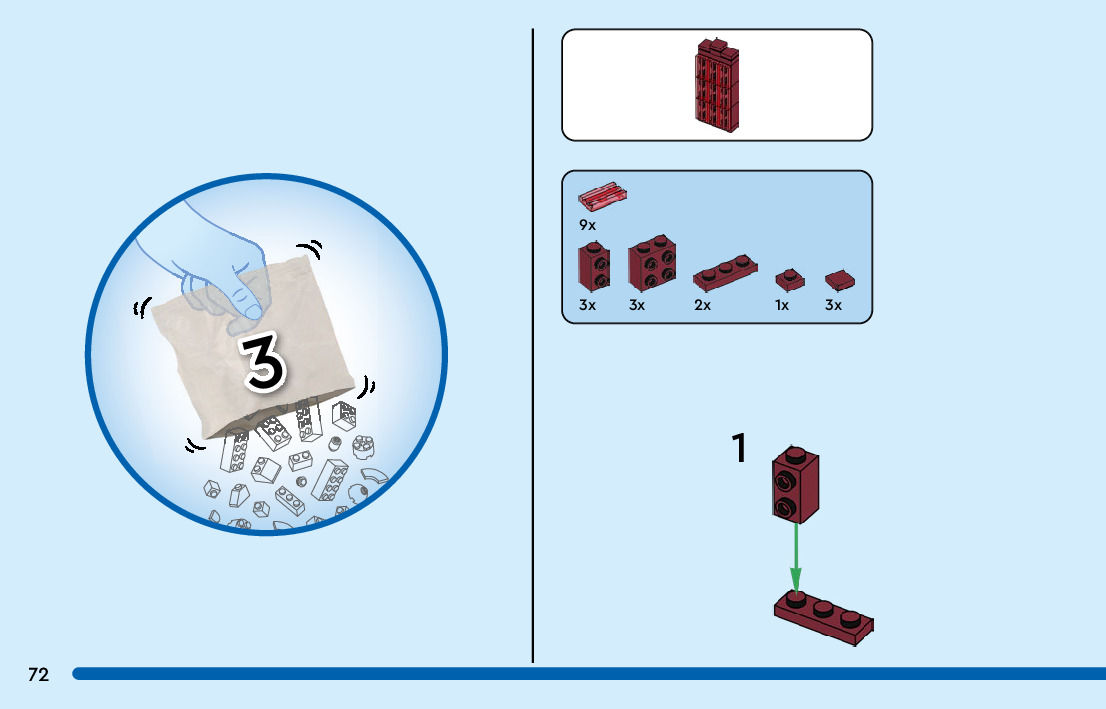 3

9x

3x 3x 2x 1x 3x

1

72