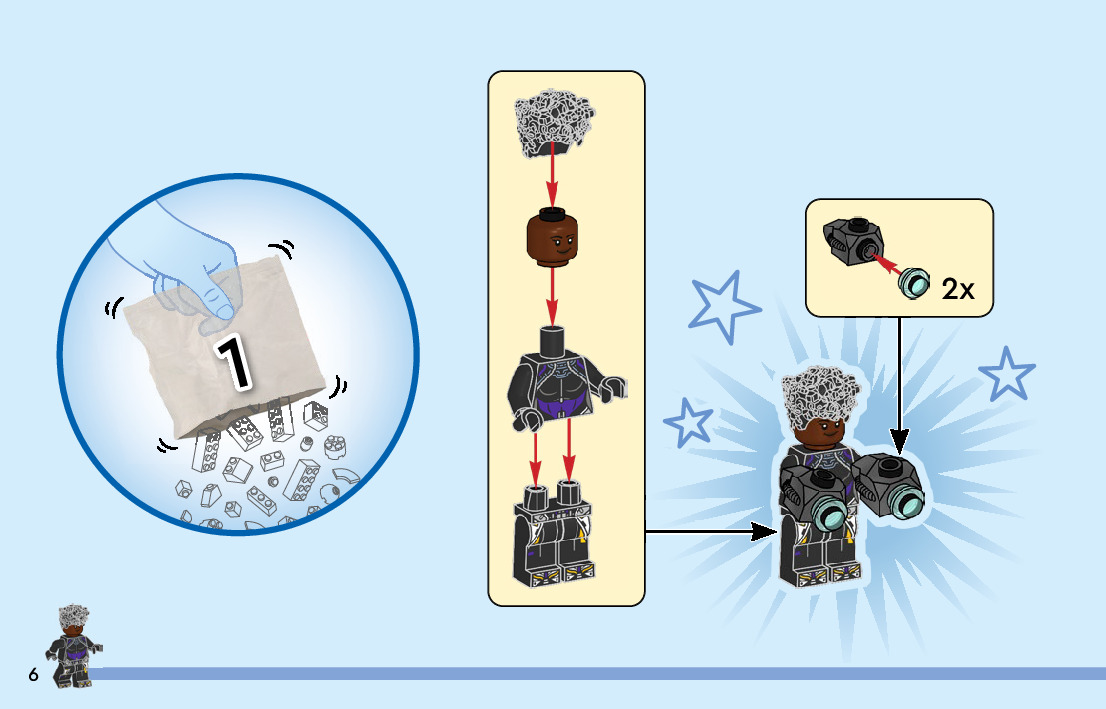 1

2x

6