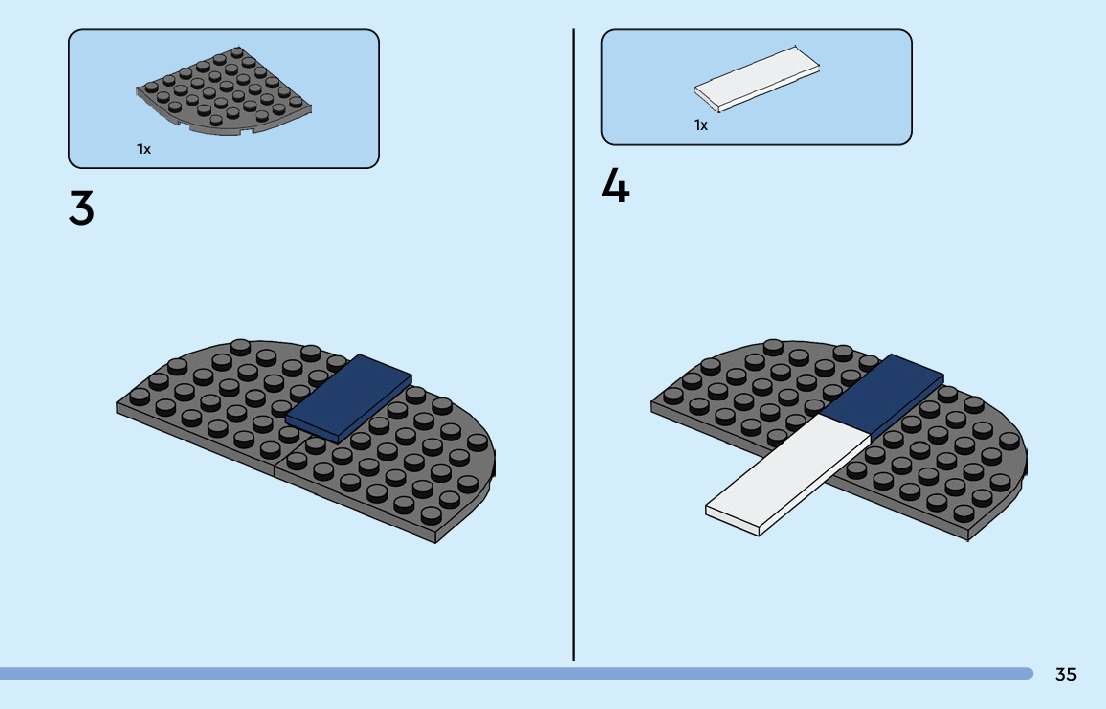 1x

3

1x

4

35