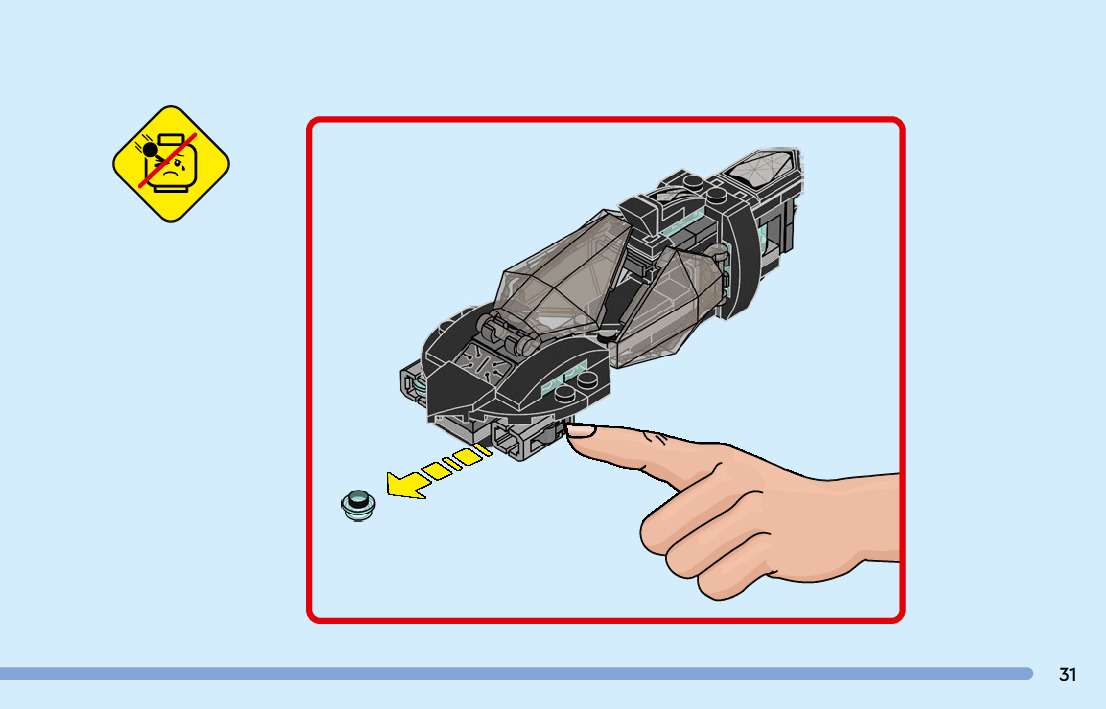 31