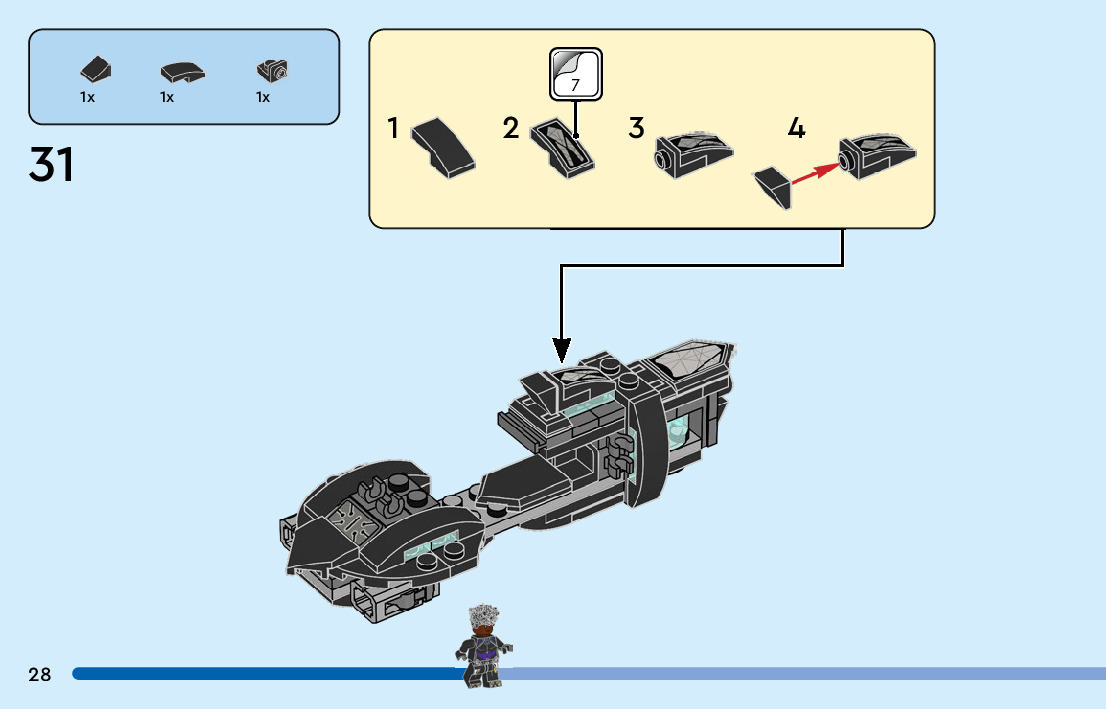 1x 1x 1x

31

7

1 2 3 4

28