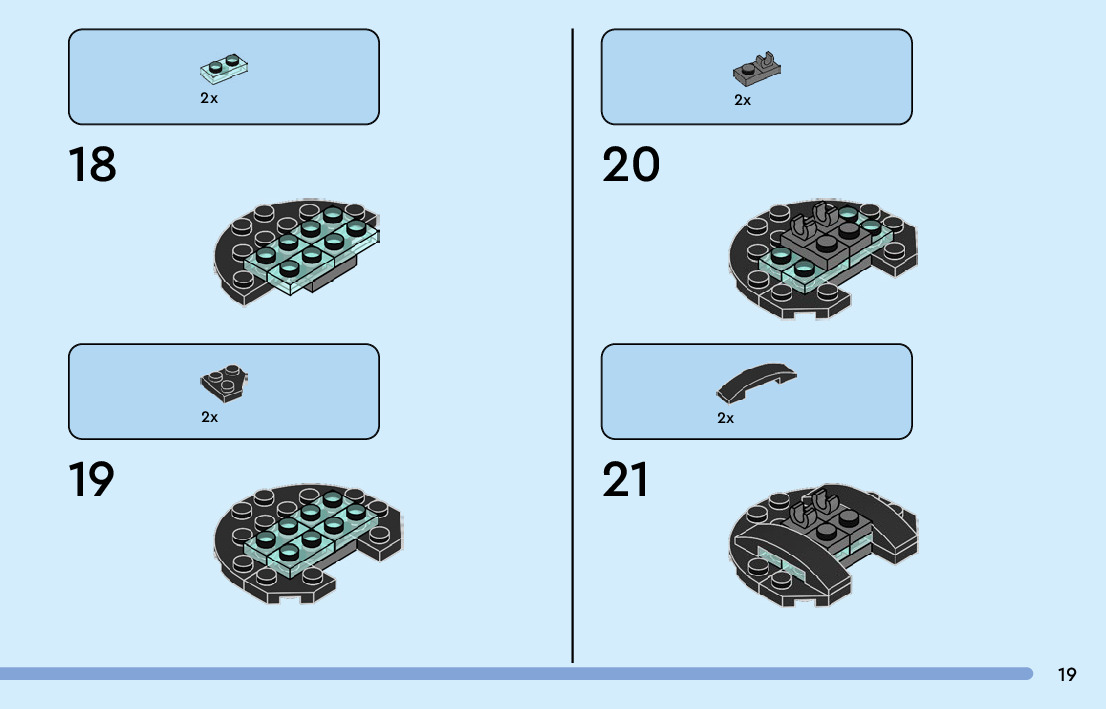 2x

18

2x

19

2x

20

2x

21

19