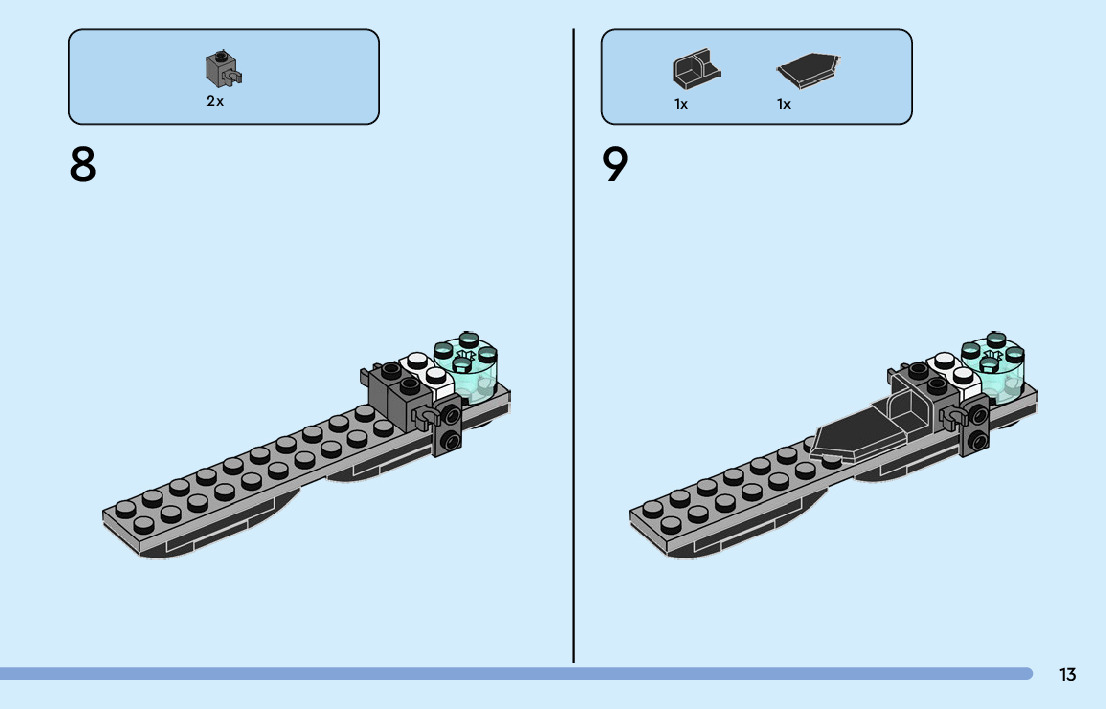 2x

8

1x 1x

9

13