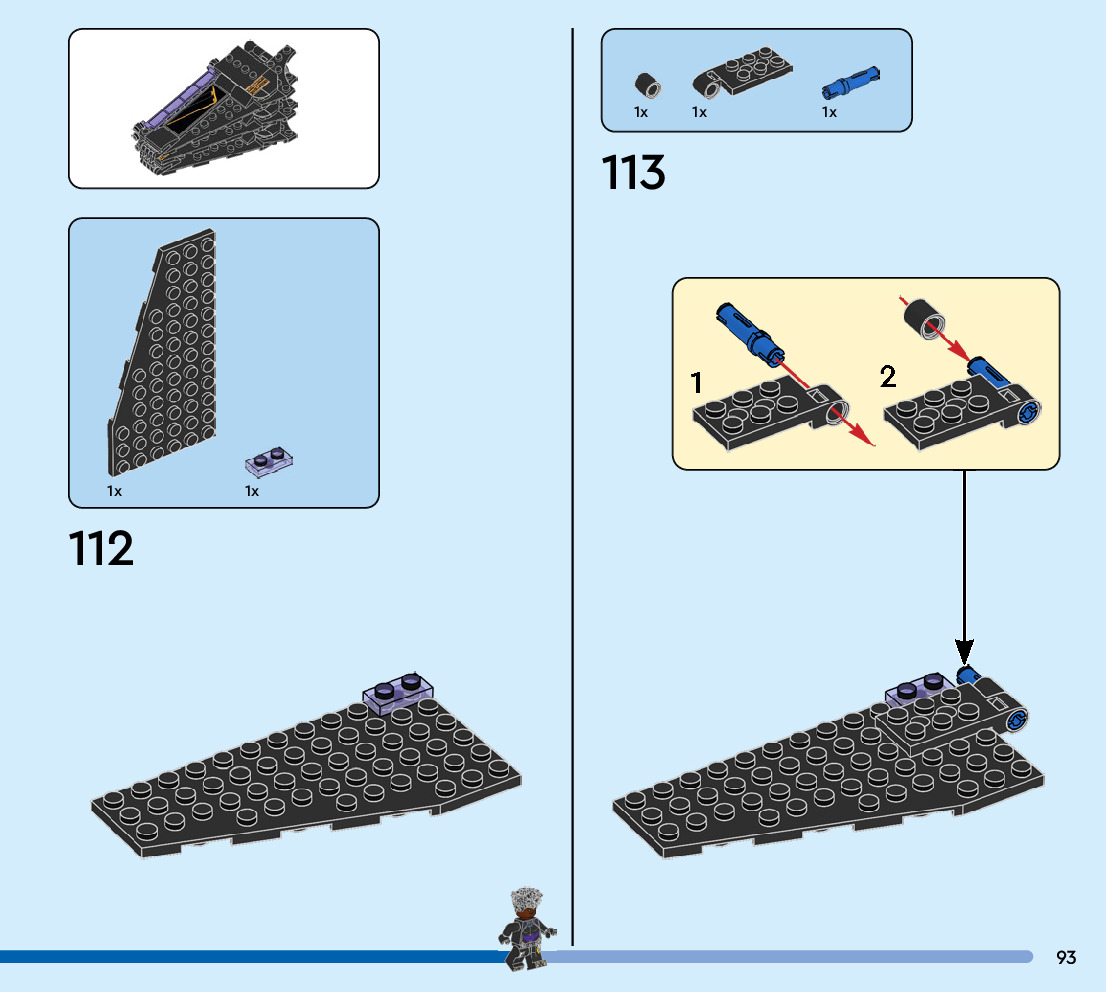 1x 1x

112

1x 1x 1x

113

1

2

93