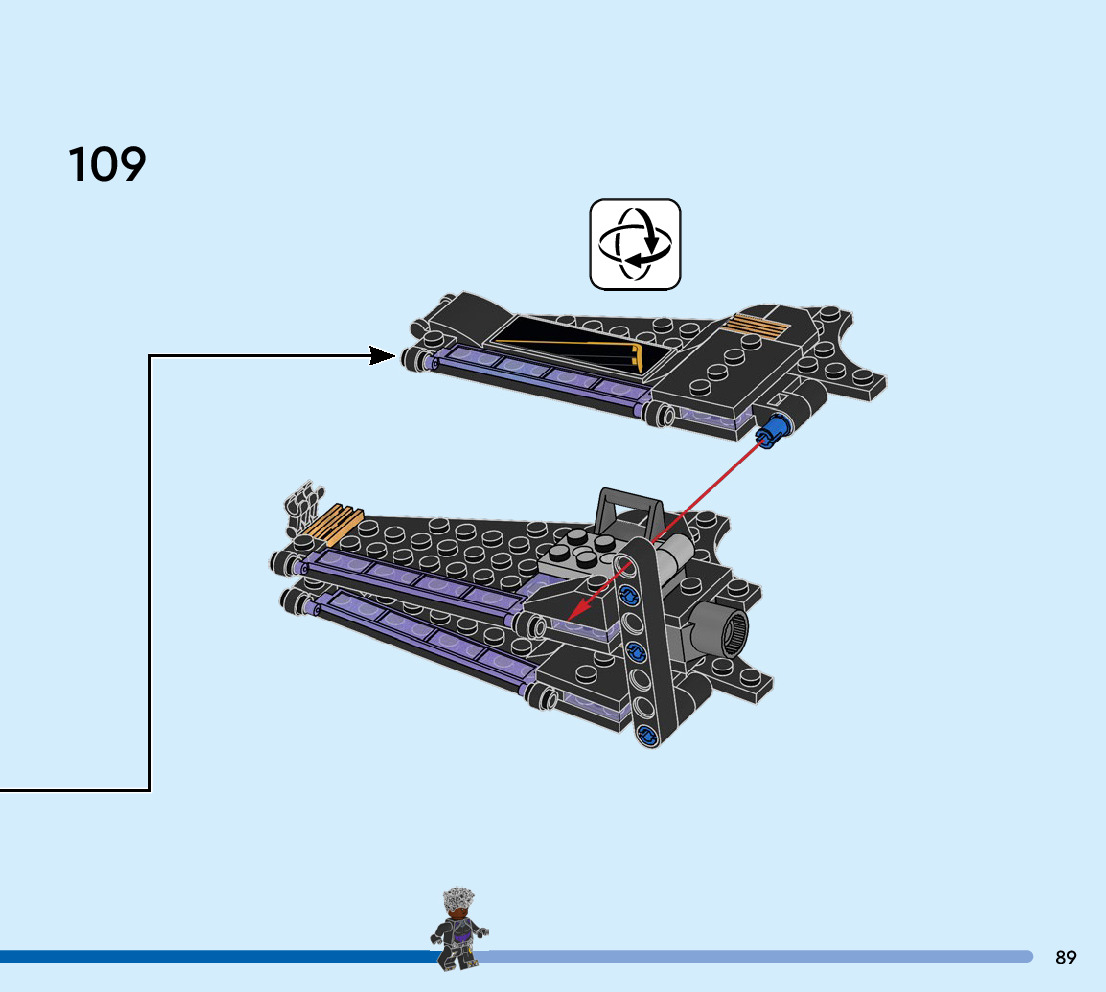 109

89