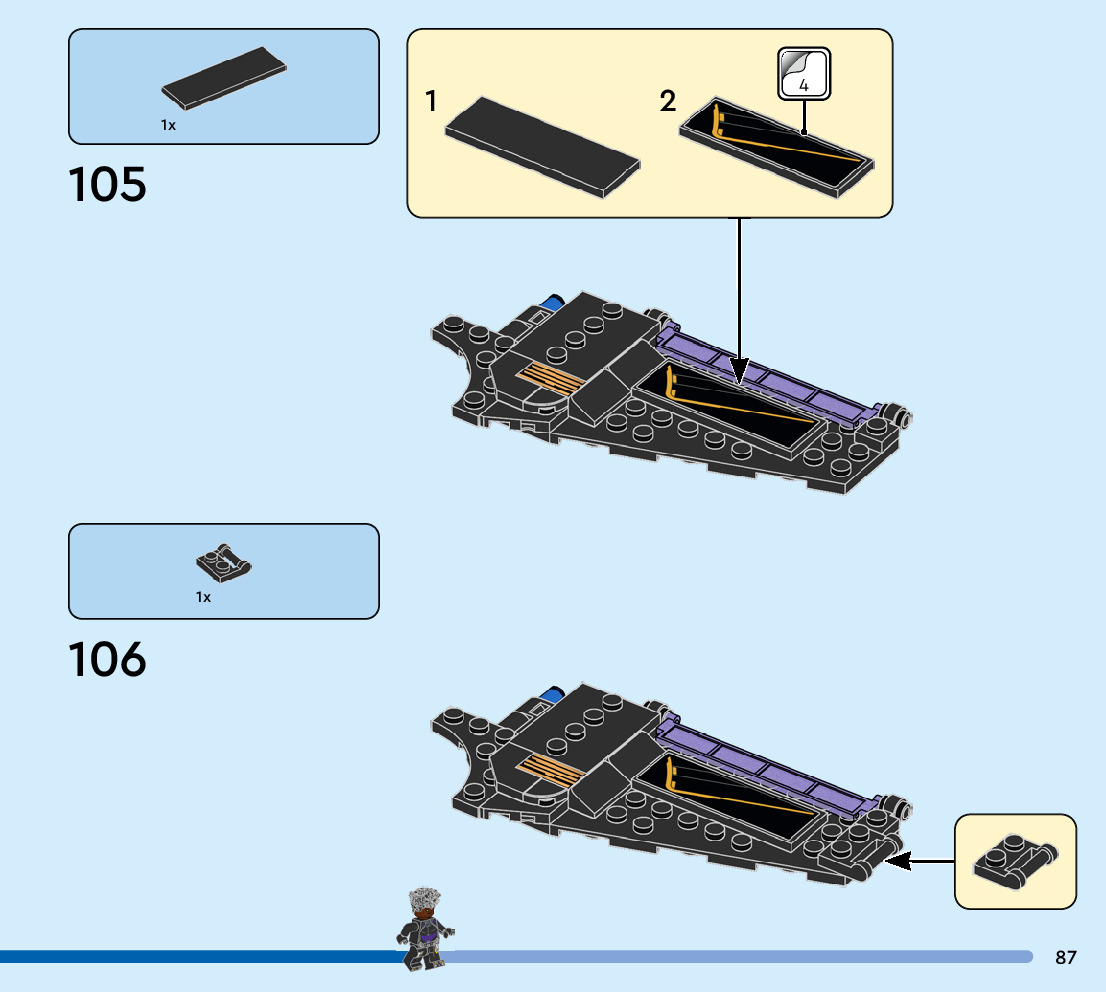 1x

105

1

2

4

1x

106

87