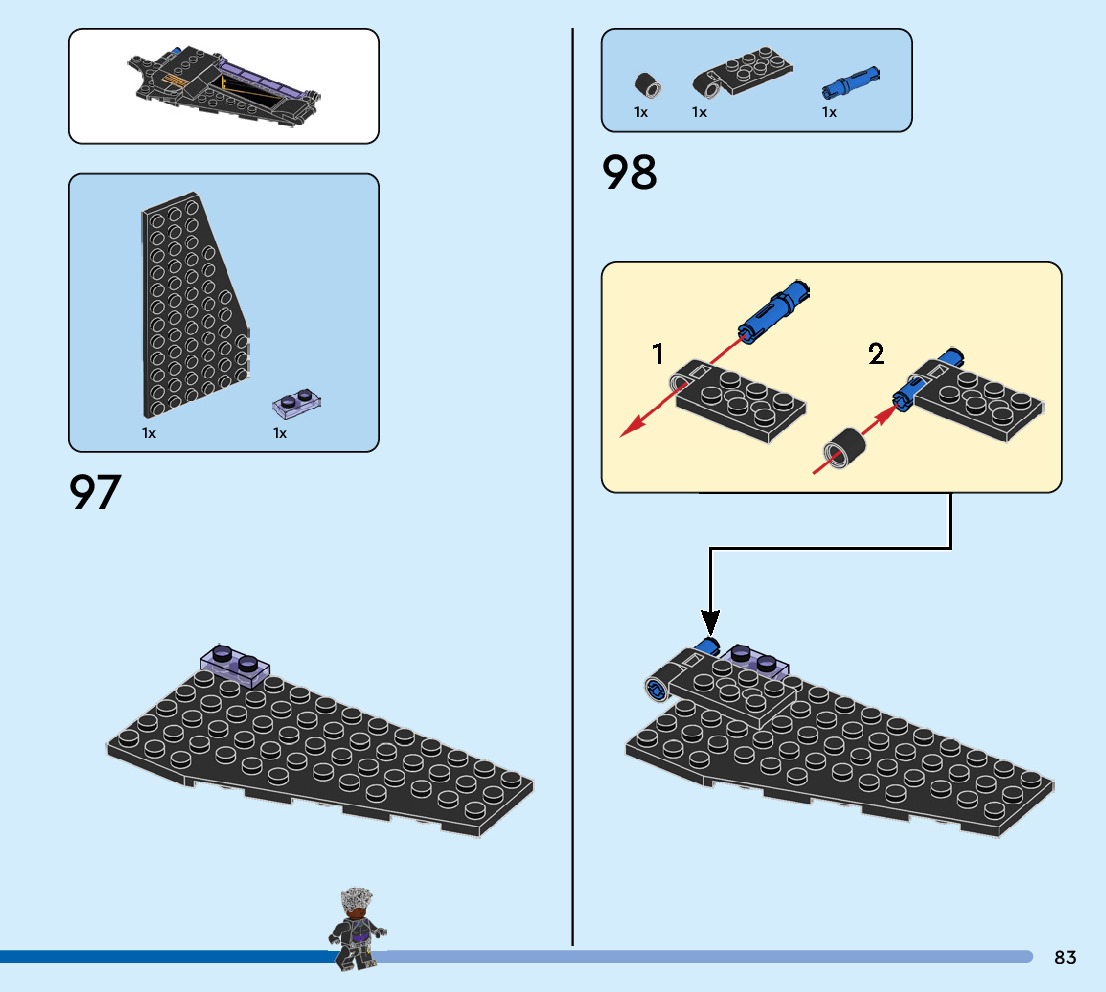 1x 1x

97

1x 1x 1x

98

1

2

83