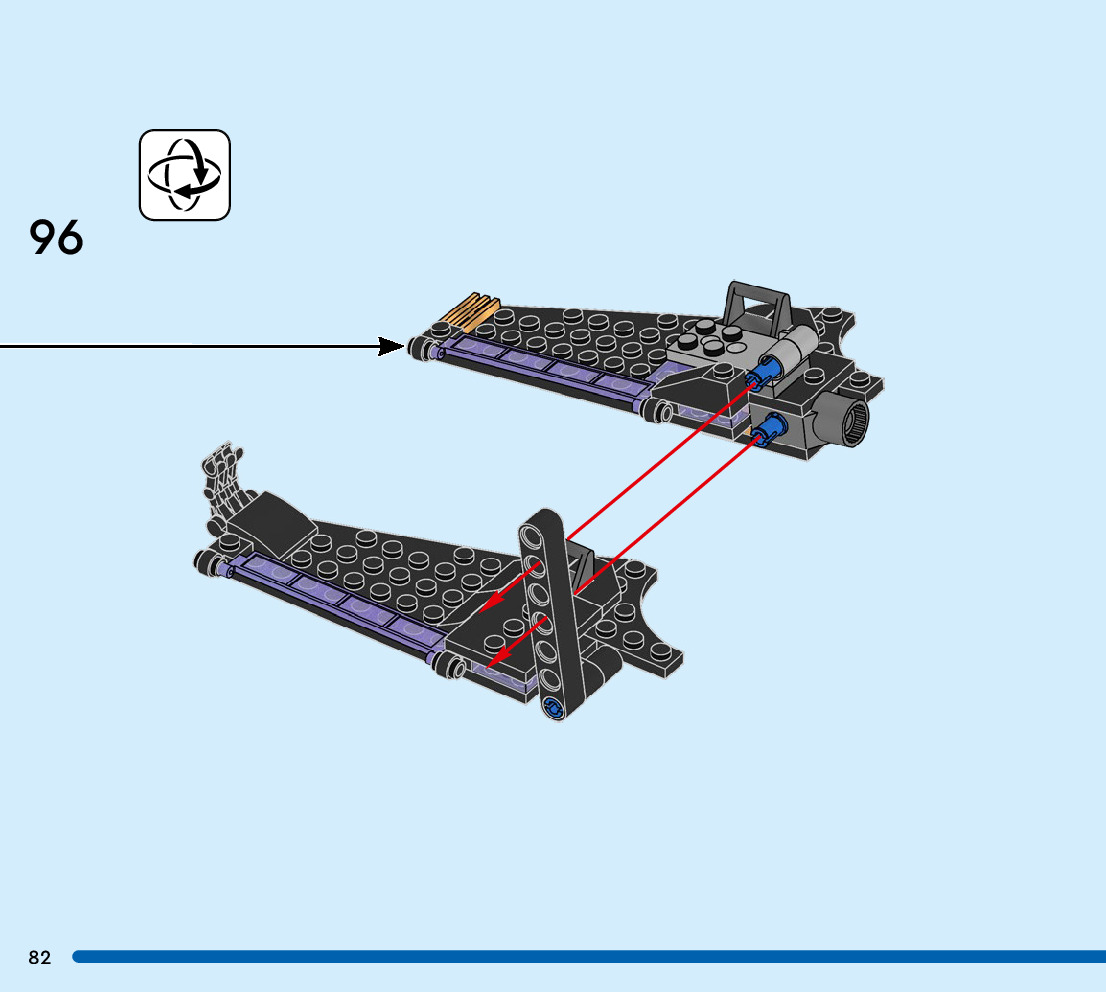 96

82