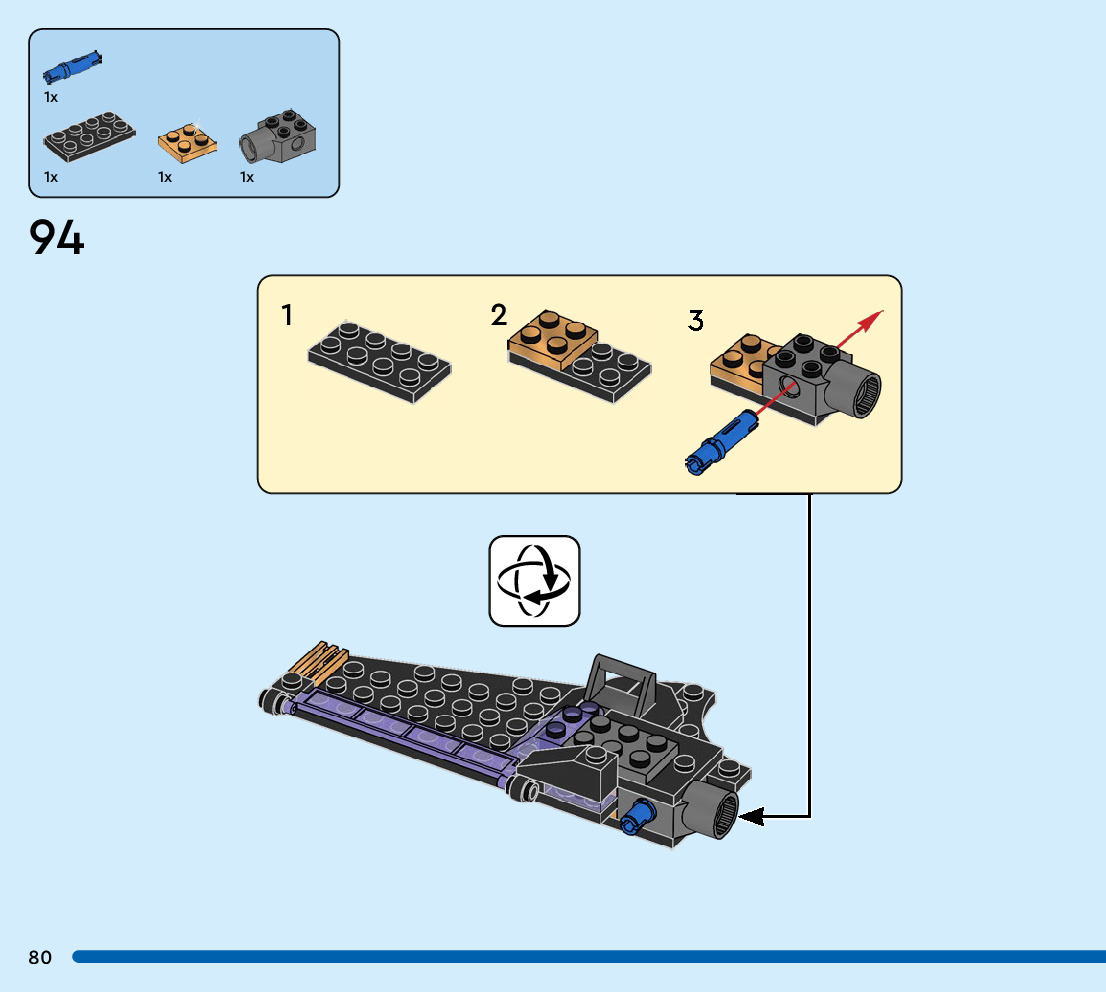 1x

1x 1x 1x

94

1

2

3

80