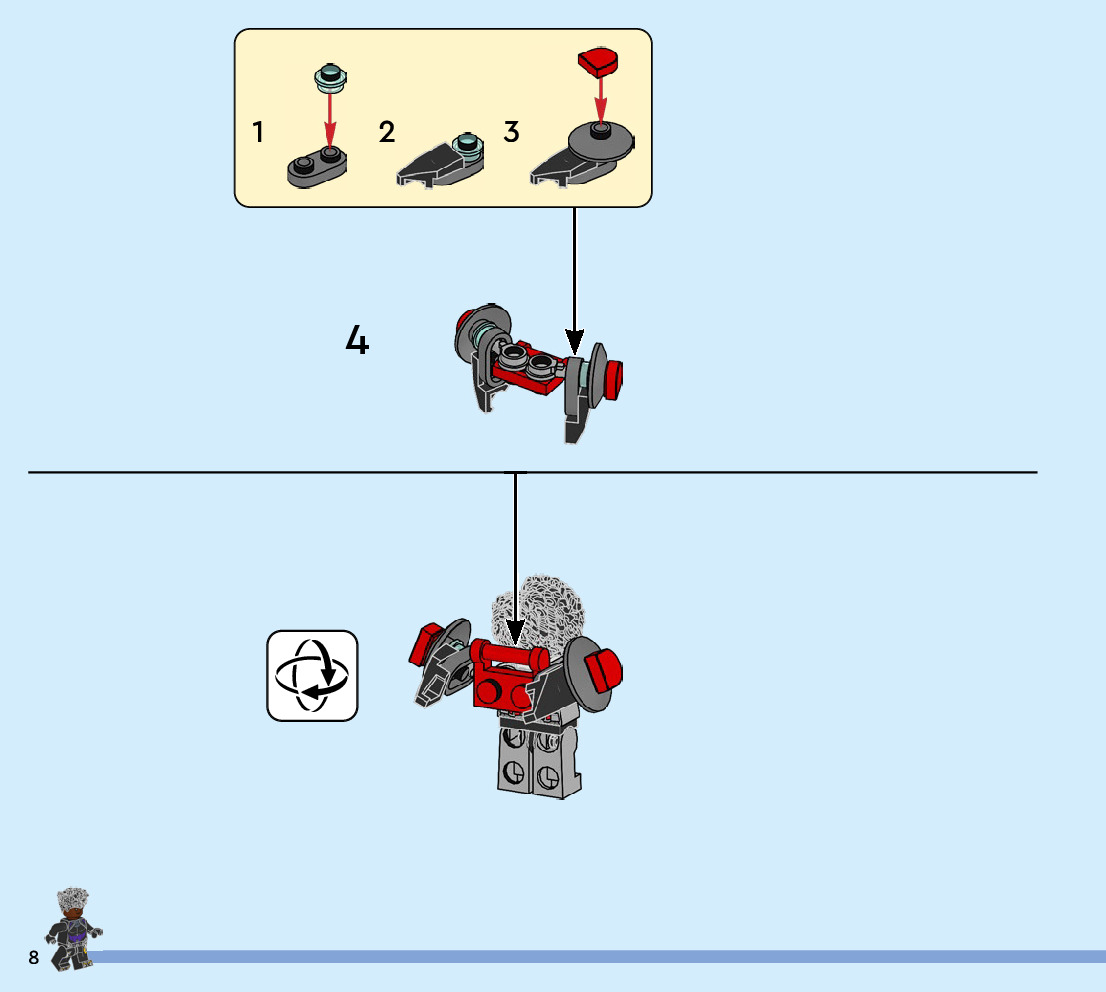 1 2 3

4

8