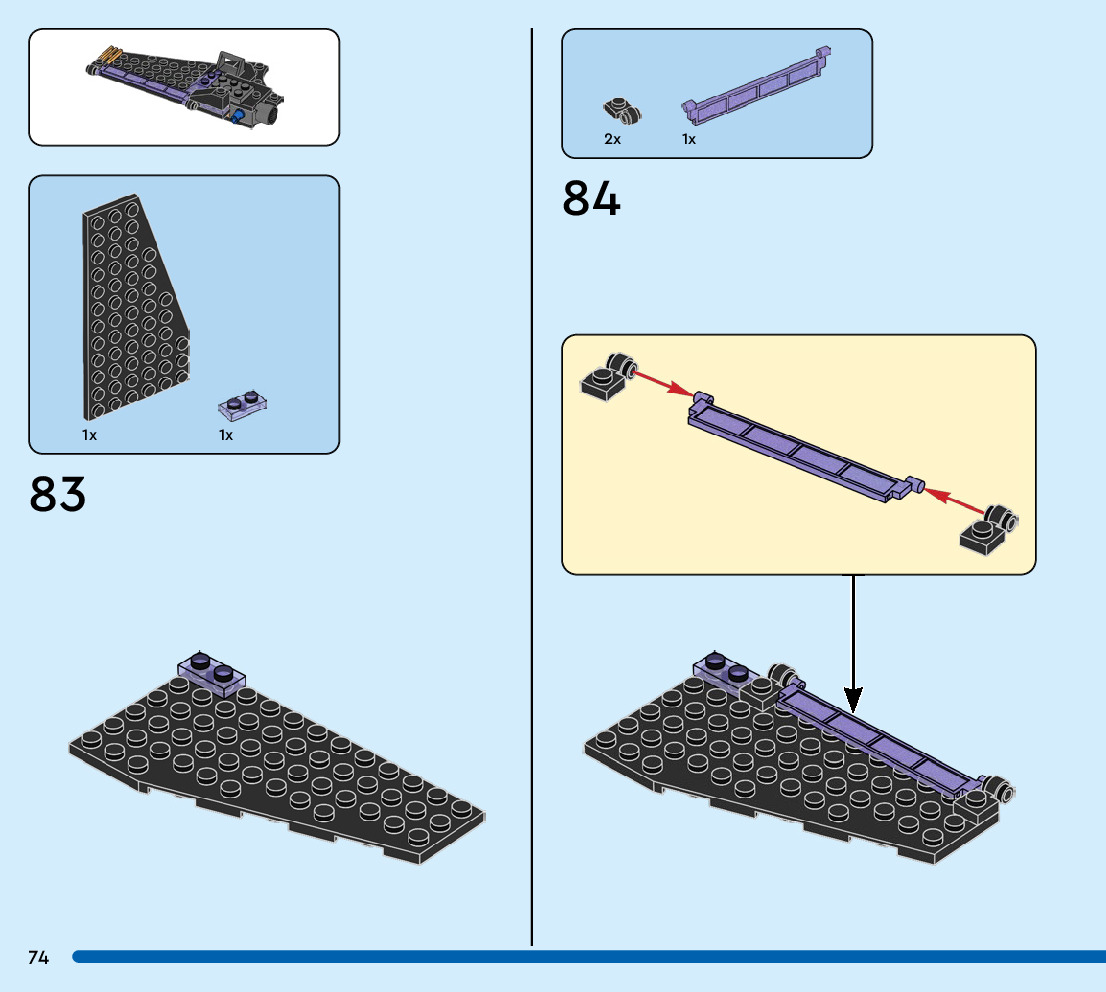 1x

1x

83

2x

1x

84

74