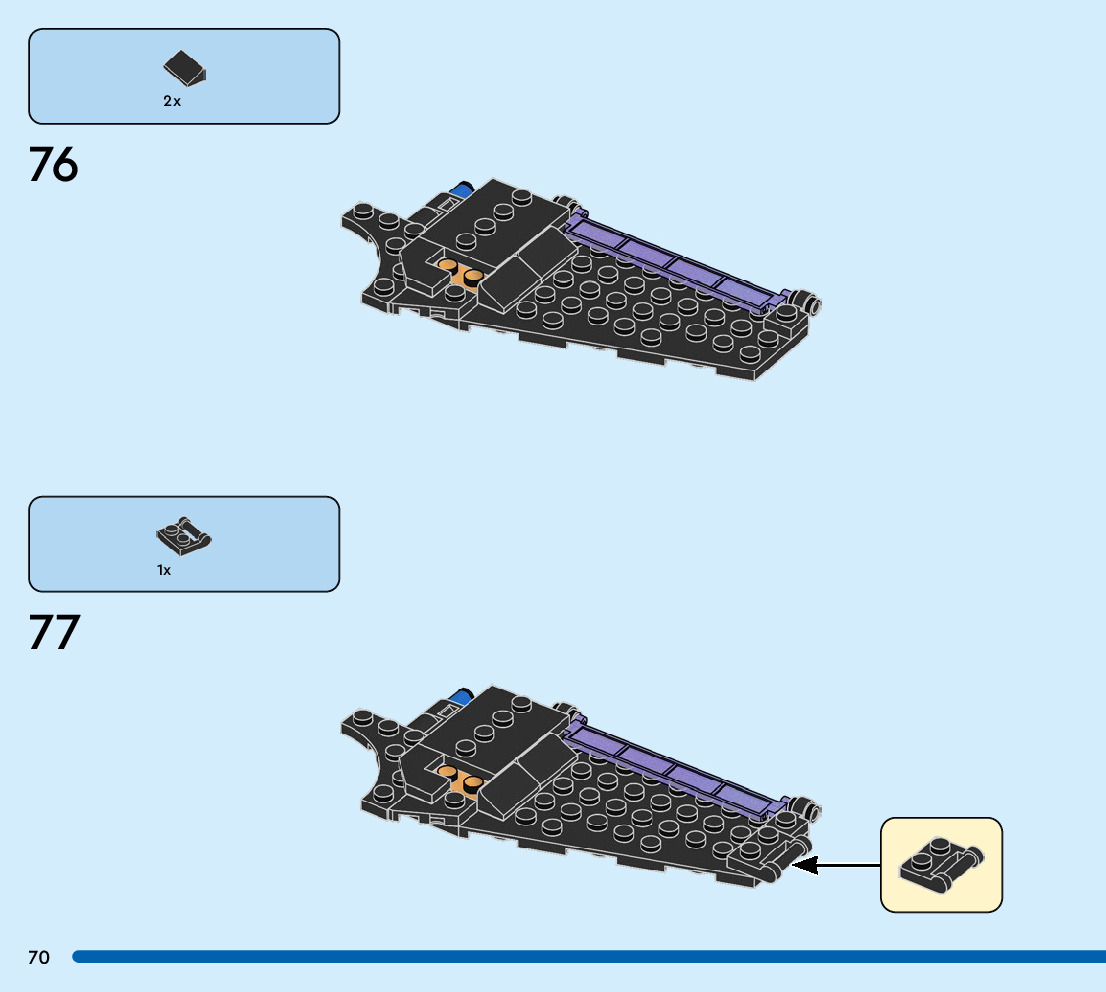 2x

76

1x

77

70