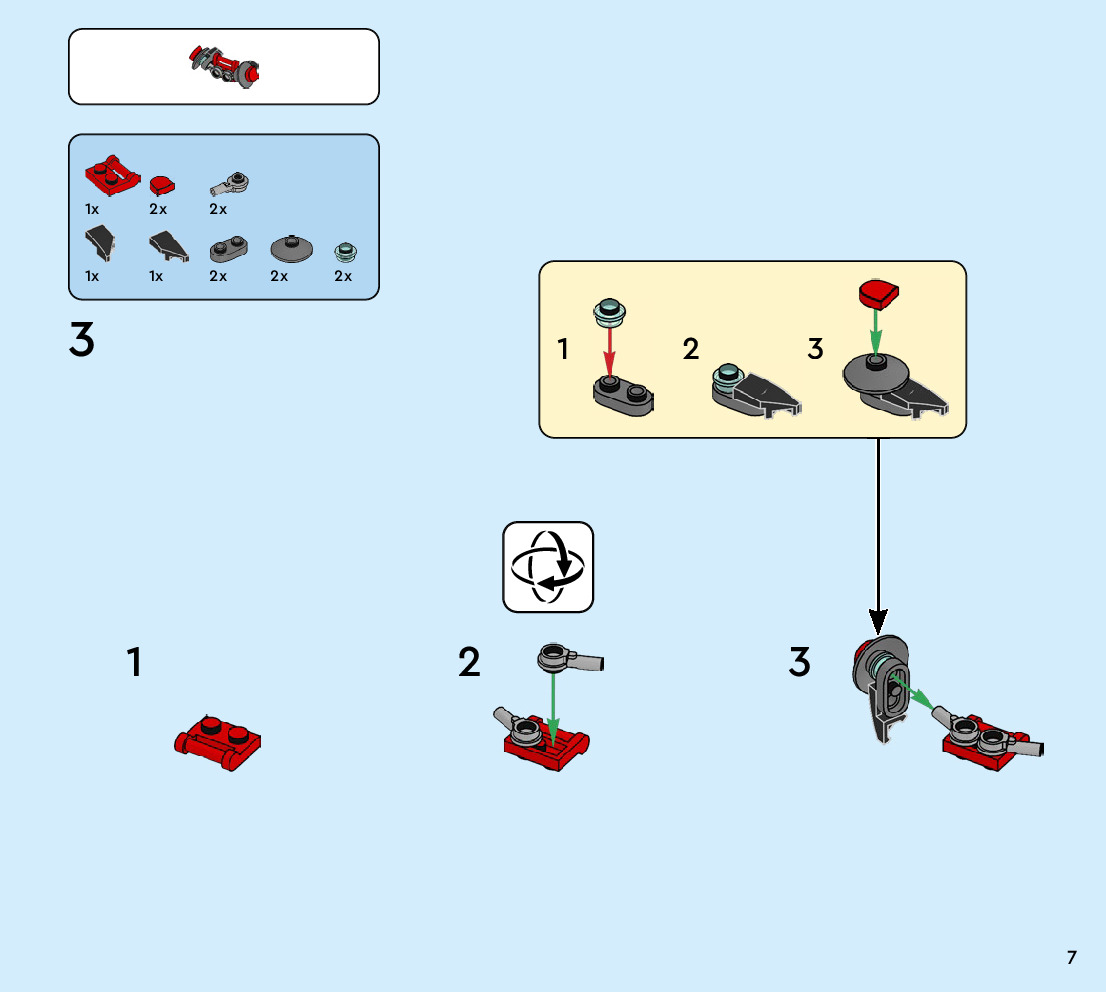 1x 2x 2x

1x 1x 2x 2x 2x

3

1 2 3

1

2

3

7