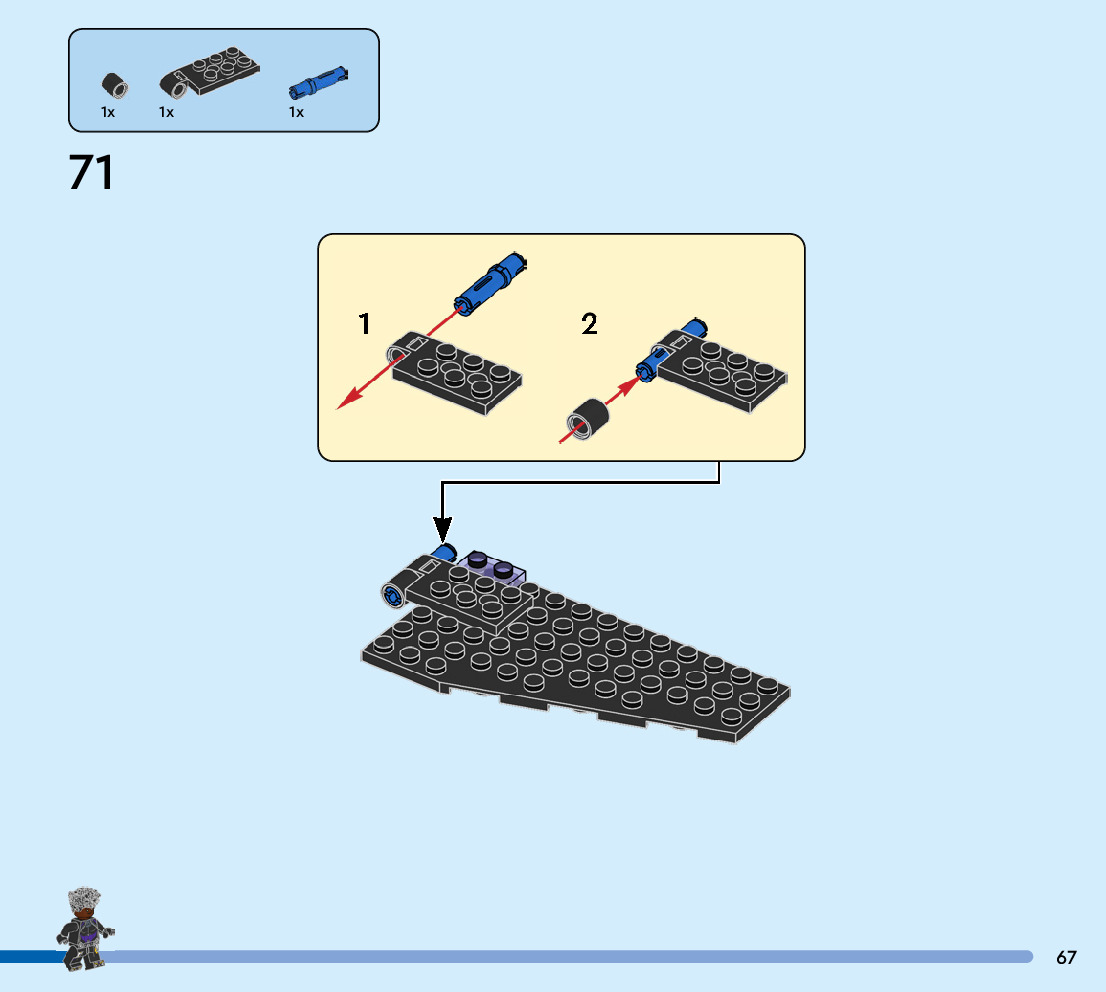 1x 1x 1x

71

1

2

67