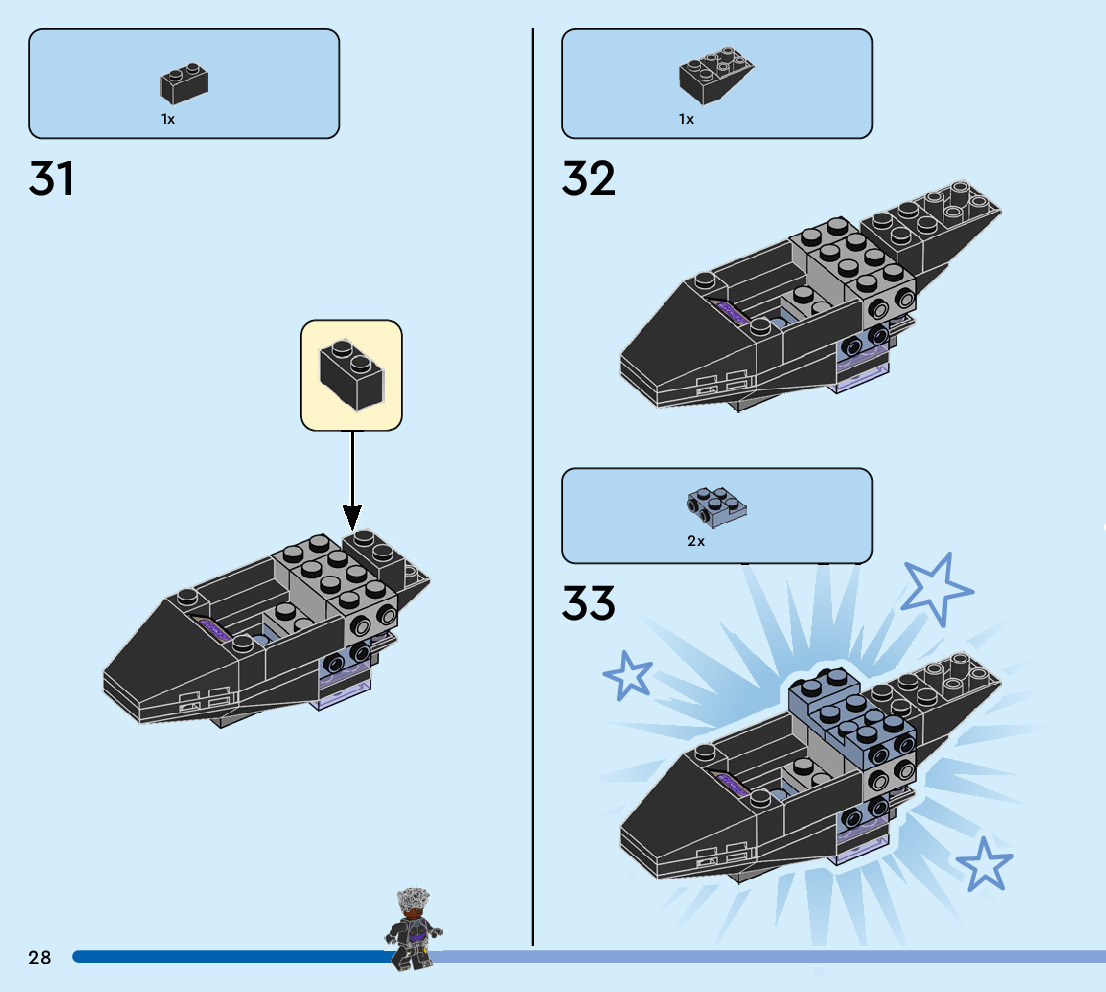 1x

31

1x

32

2x

33

28