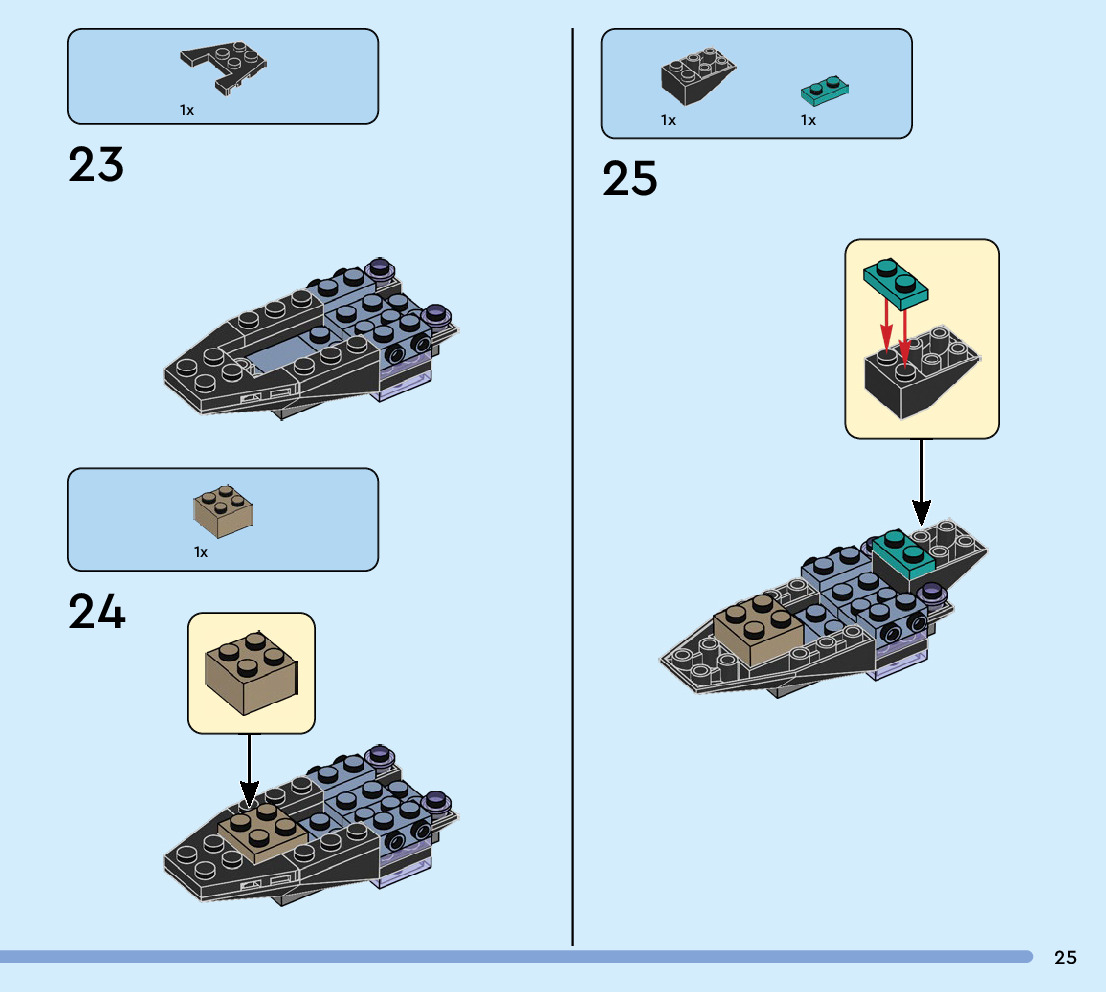 1x

23

1x

24

1x 1x

25

25