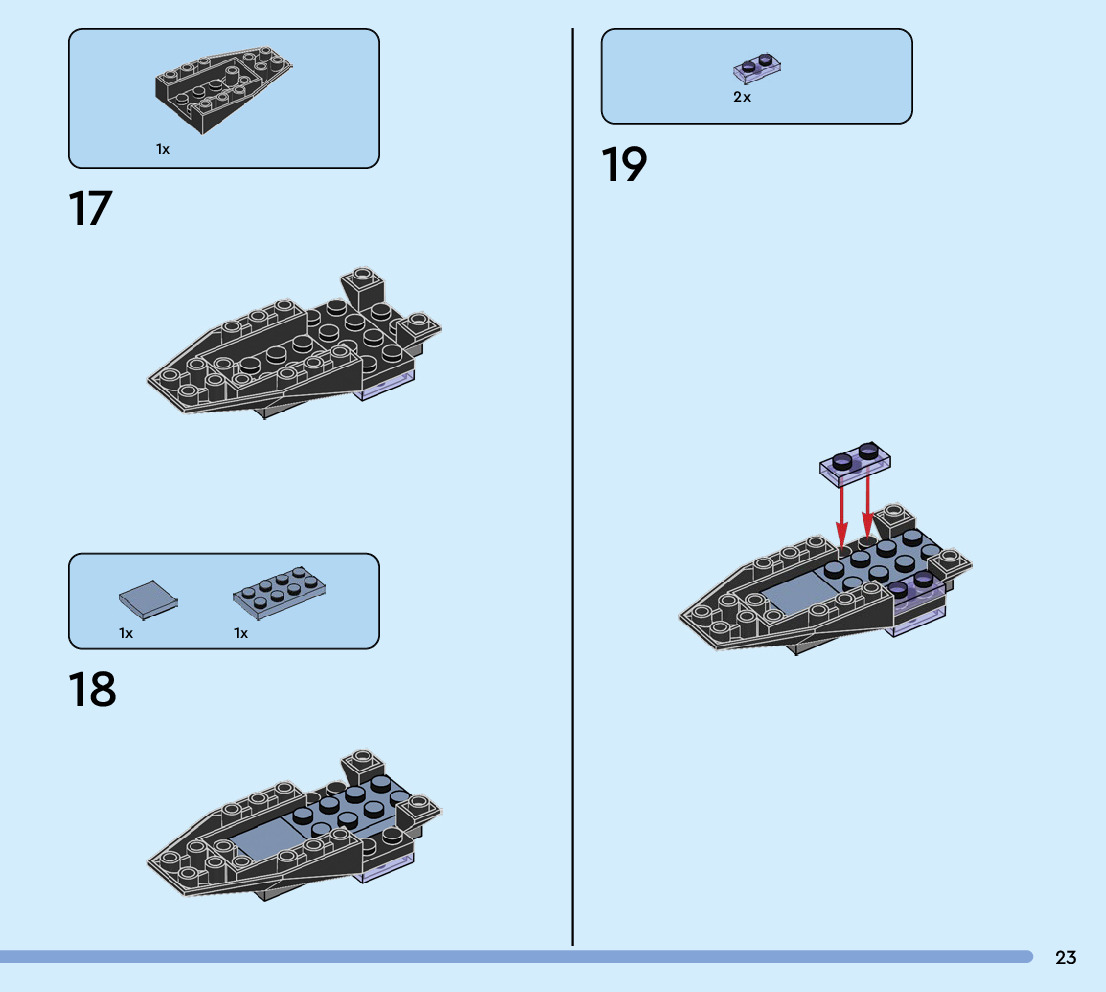 1x

17

1x

1x

18

2x

19

23