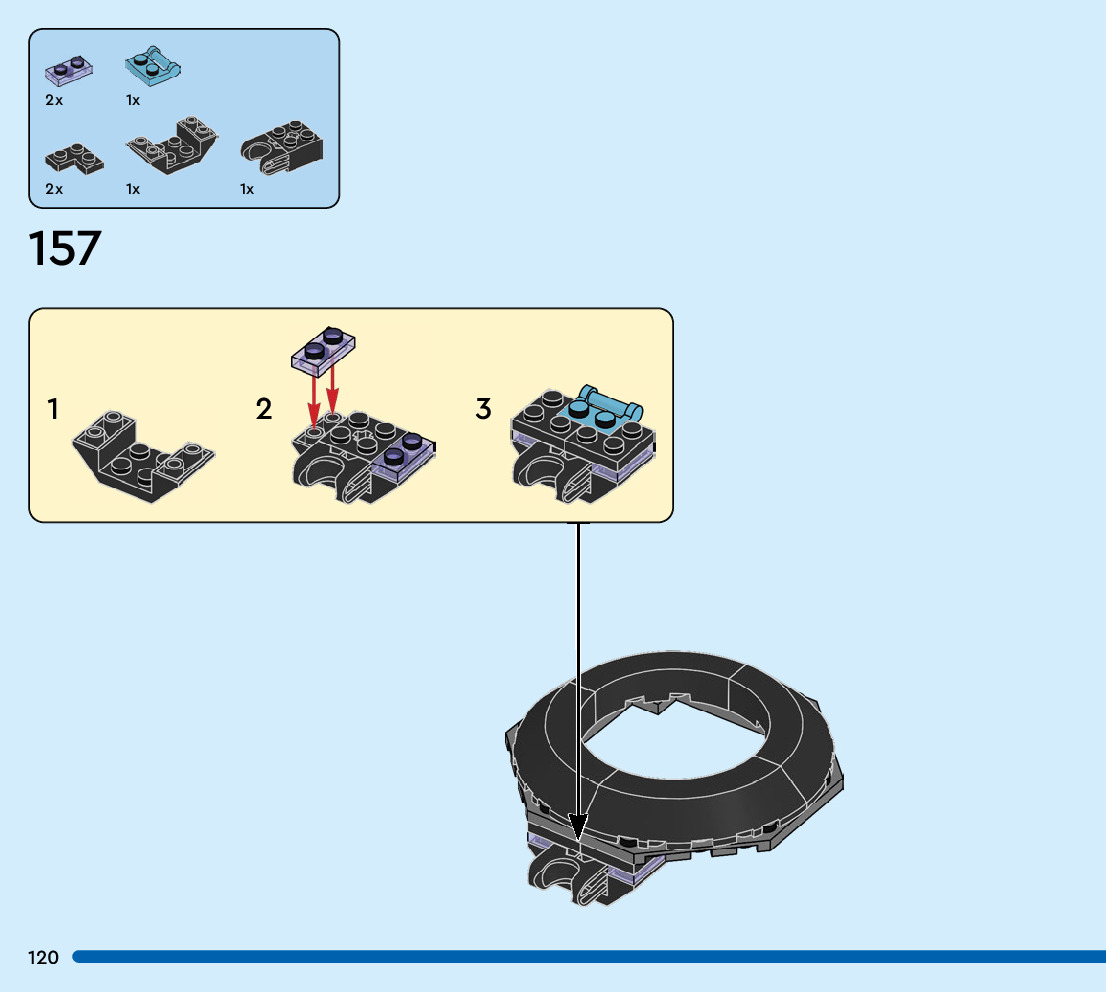 2x
1x
2x
1x
1x

157

1
2
3

120