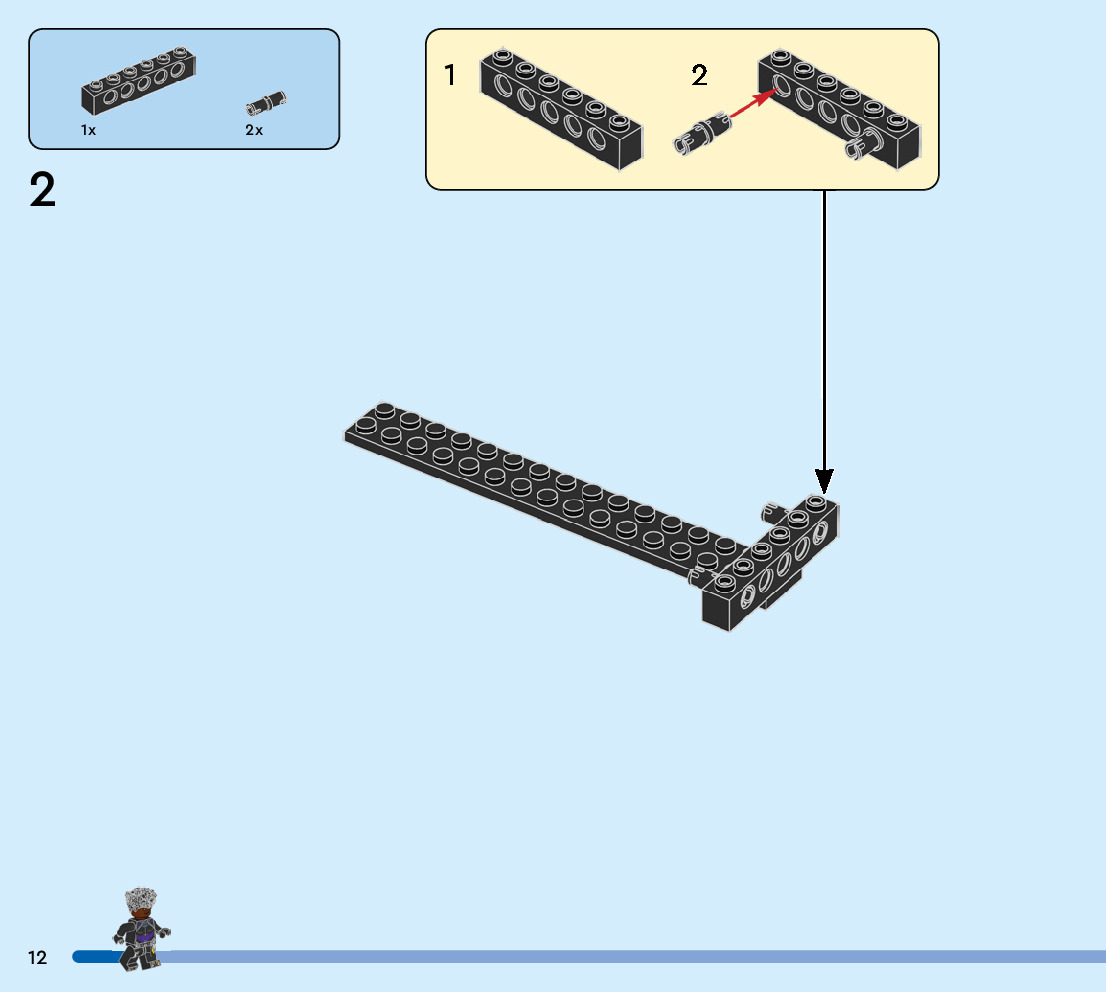 1x
2x

2

1
2

12