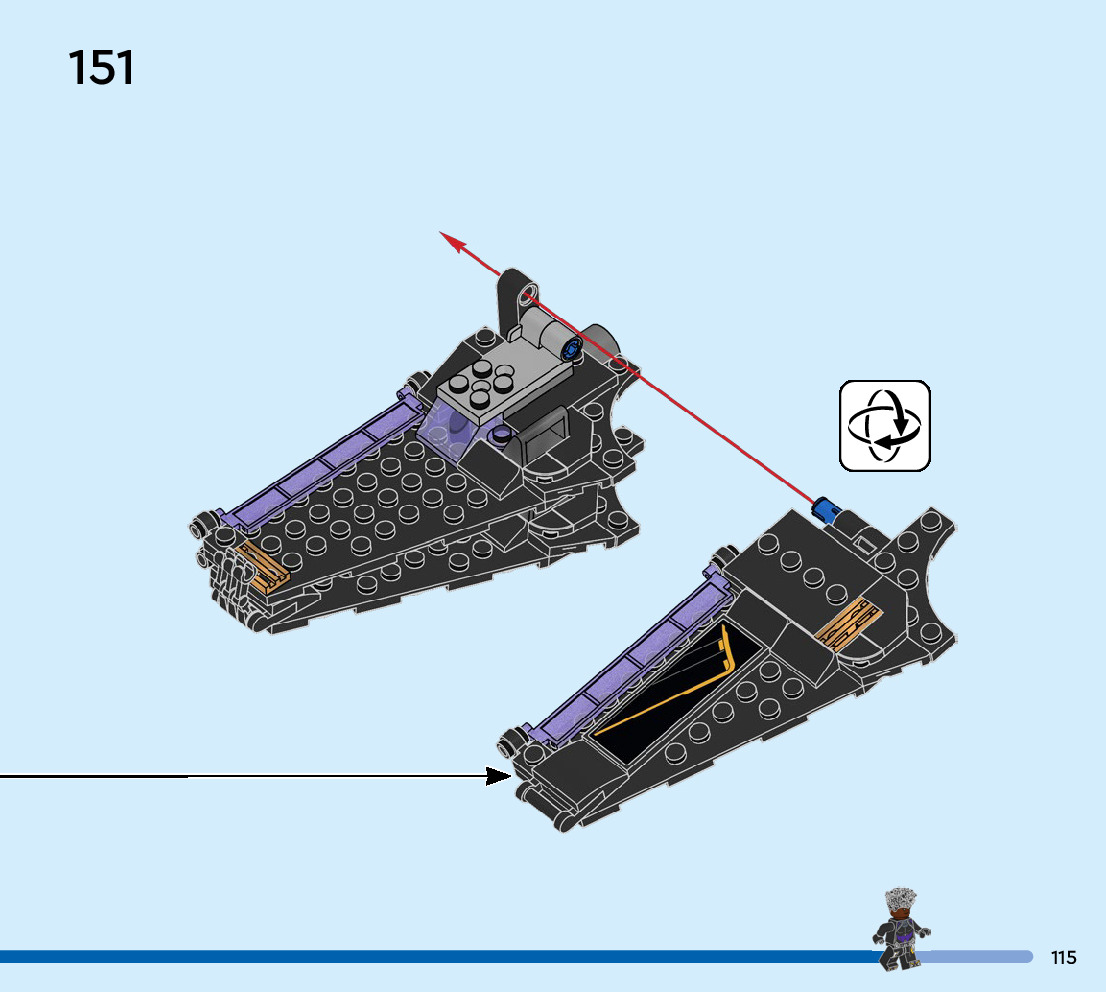 151

115