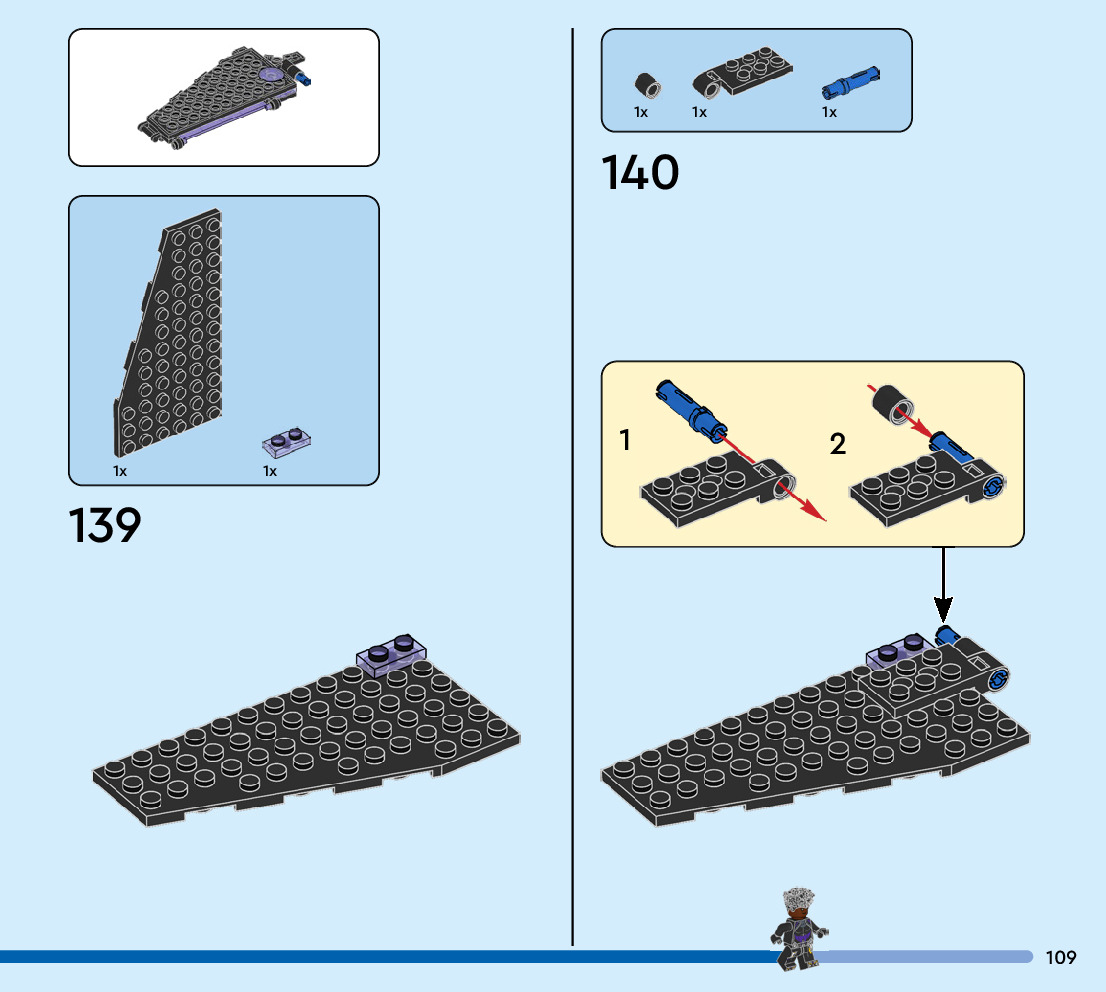 1x 1x

139

1x 1x 1x

140

1

2

109