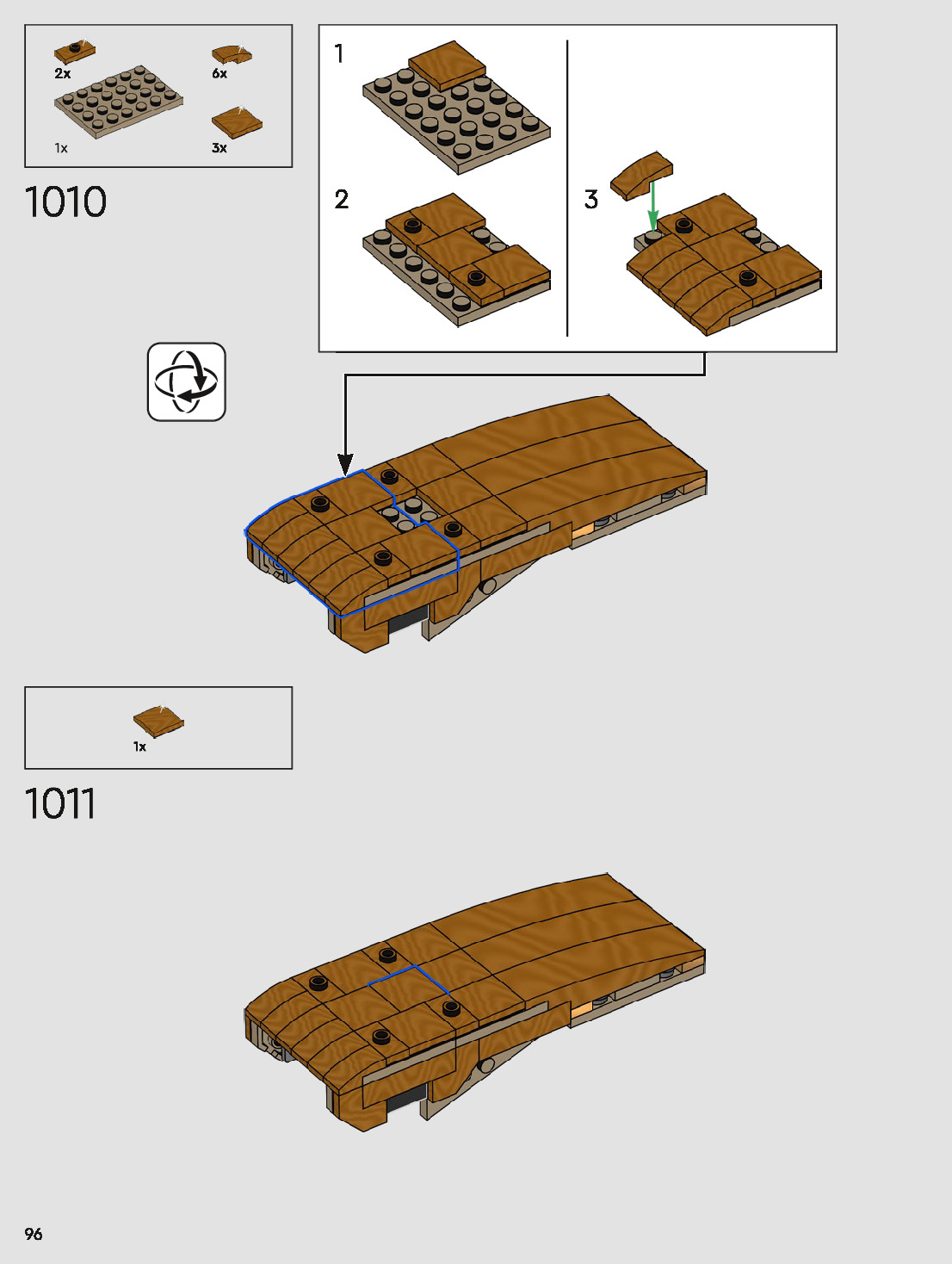 2x
6x
1x
3x

1010

1

2

3

1x

1011

96