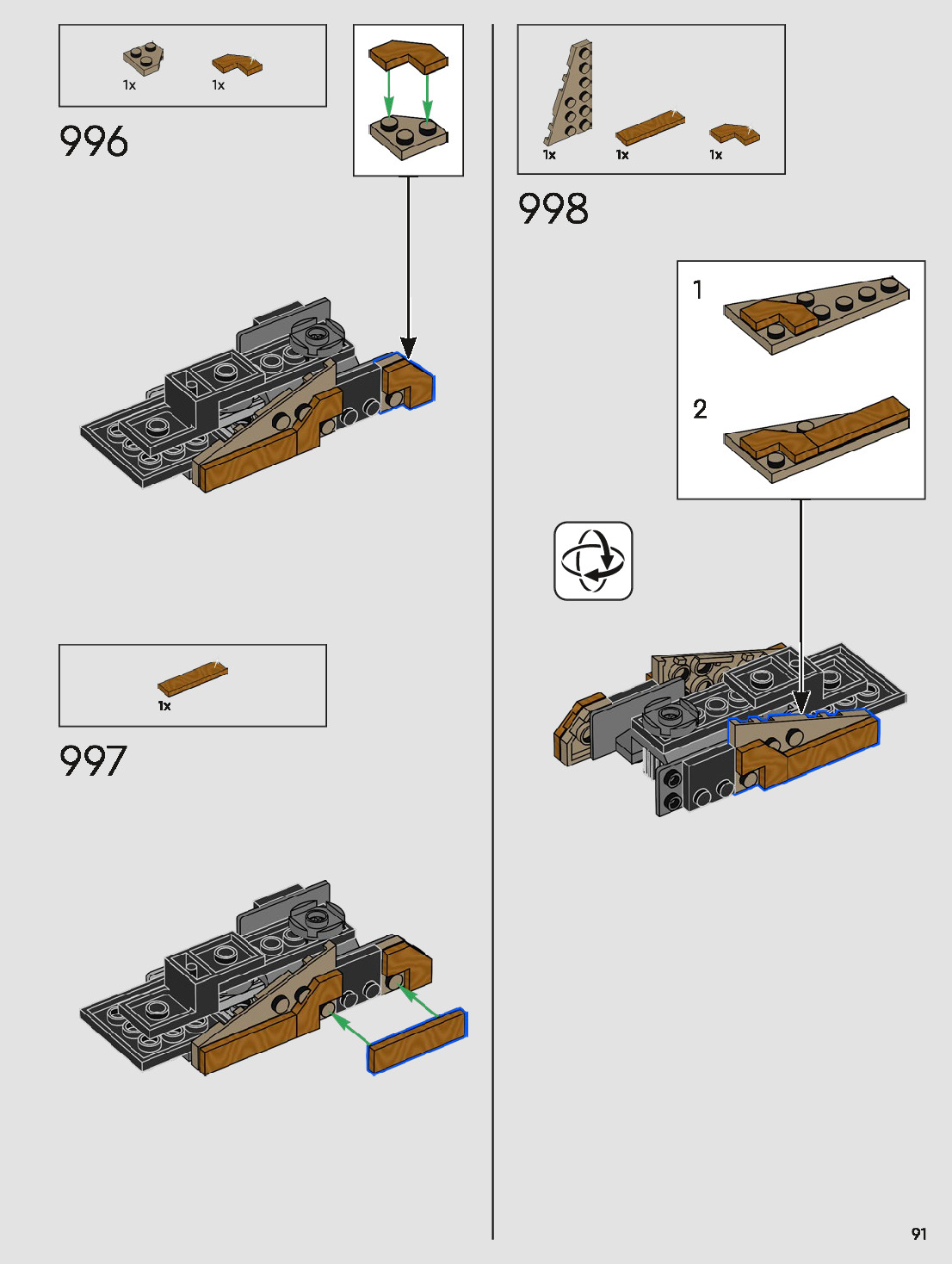 1x 1x

996

1x

997

1x 1x 1x

998

1

2

91