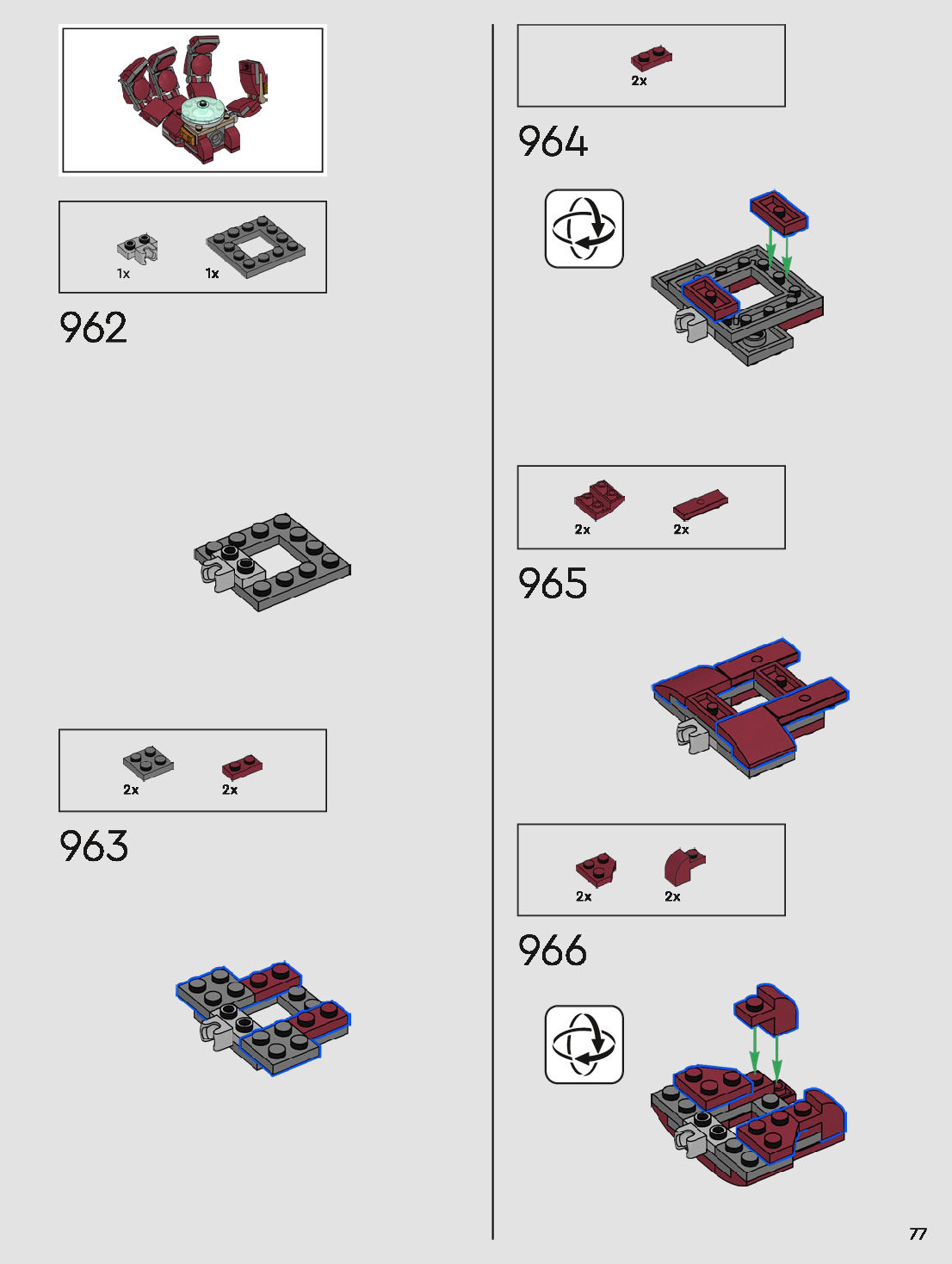 1x 1x

962

2x 2x

963

2x

964

2x 2x

965

2x 2x

966

77