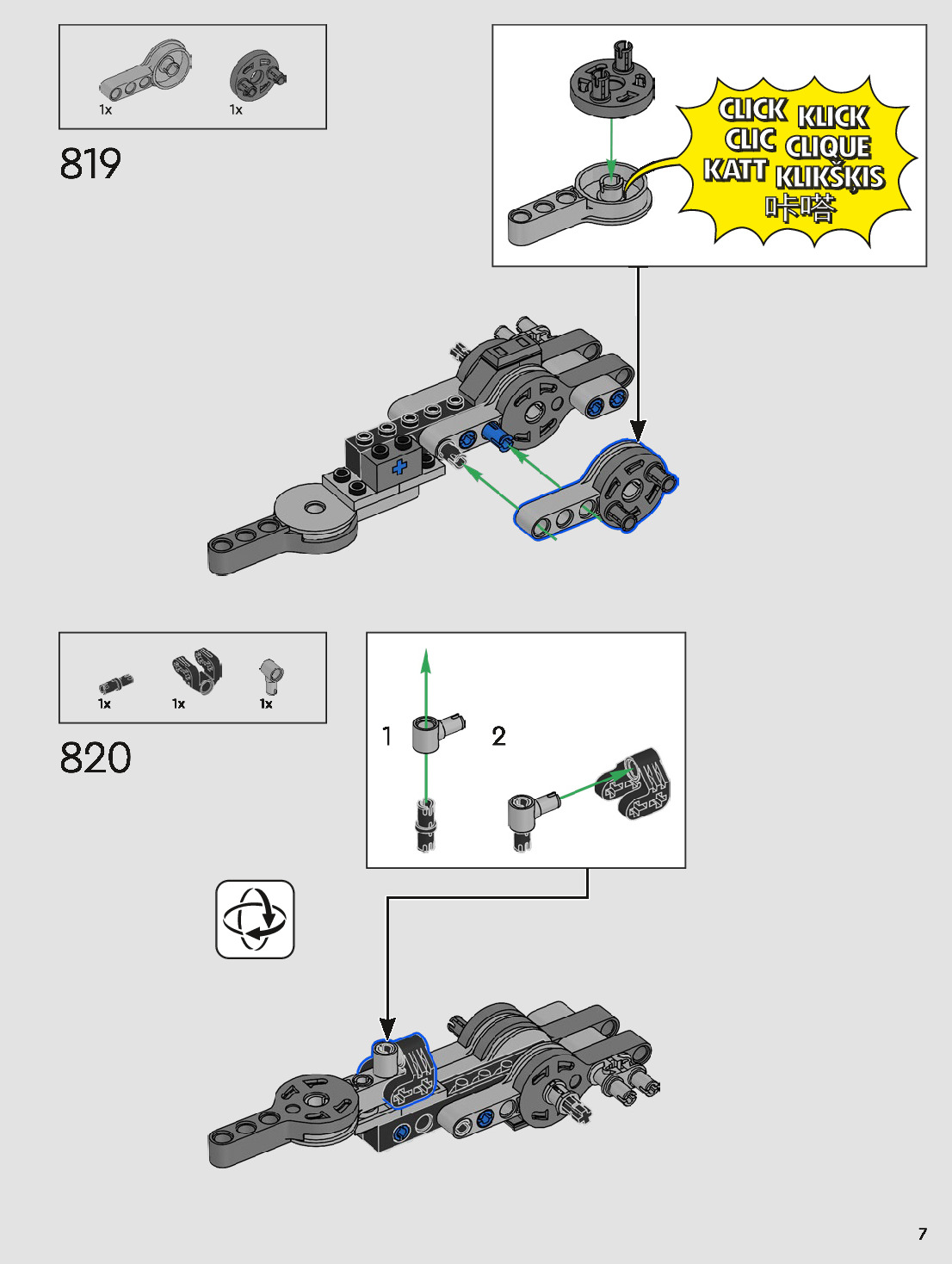 1x 1x

819

CLICK KLICK
CLIC CLIQUE
KATT KLIKŠĶIS
咔嗒

1x 1x 1x

820

1

2

7